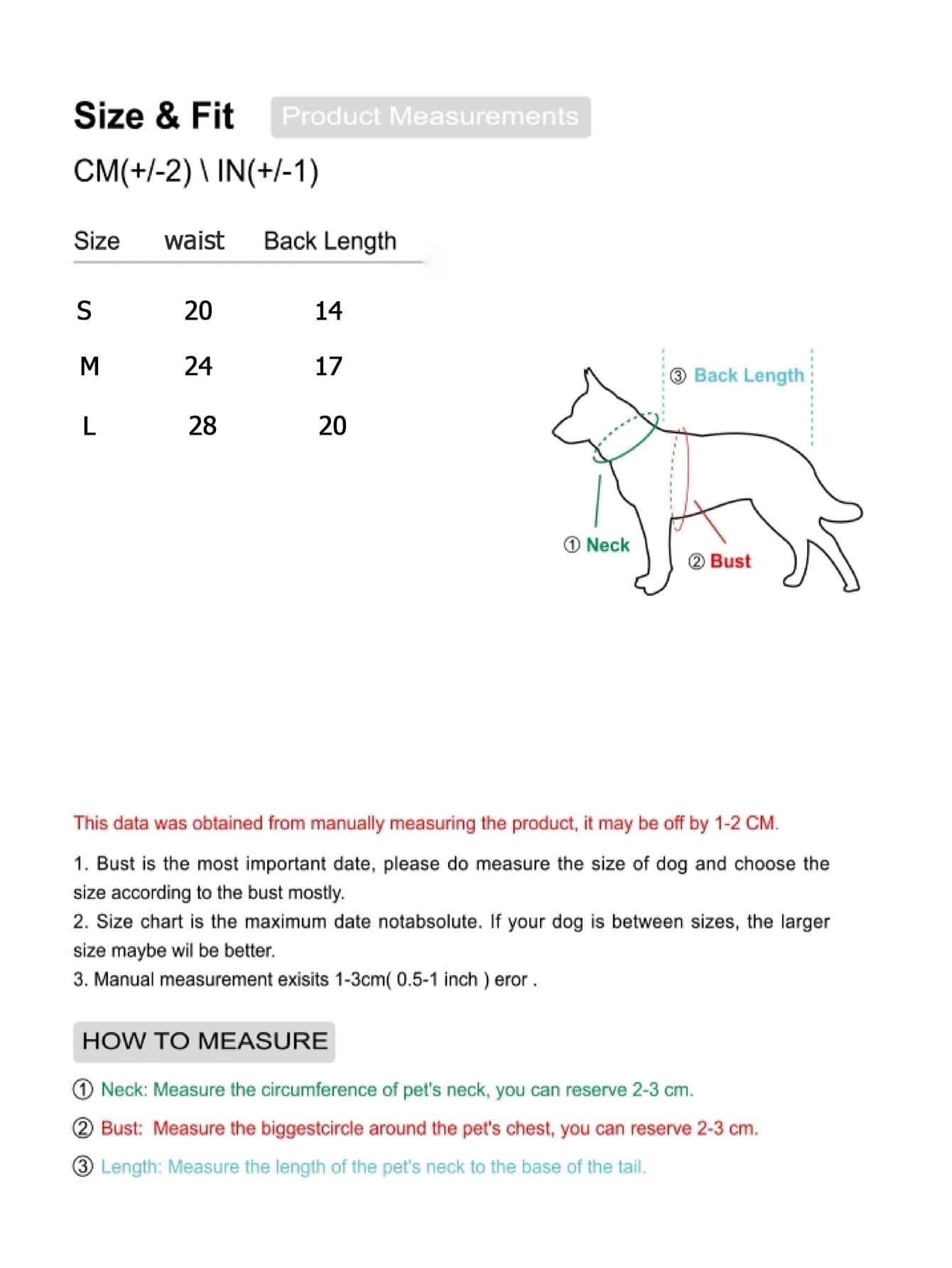 Size & Fit Product Measurements

CM(+/-2) \ IN(+/-1)

| Size | waist | Back Length |
|---|---|---|
| S | 20 | 14 |
| M | 24 | 17 |
| L | 28 | 20 |

③ Back Length

① Neck

② Bust

This data was obtained from manually measuring the product, it may be off by 1-2 CM.

1. Bust is the most important date, please do measure the size of dog and choose the size according to the bust mostly.
2. Size chart is the maximum date notabsolute. If your dog is between sizes, the larger size maybe wil be better.
3. Manual measurement exisits 1-3cm( 0.5-1 inch ) eror .

HOW TO MEASURE

① Neck: Measure the circumference of pet's neck, you can reserve 2-3 cm.

② Bust: Measure the biggestcircle around the pet's chest, you can reserve 2-3 cm.

③ Length: Measure the length of the pet's neck to the base of the tail.