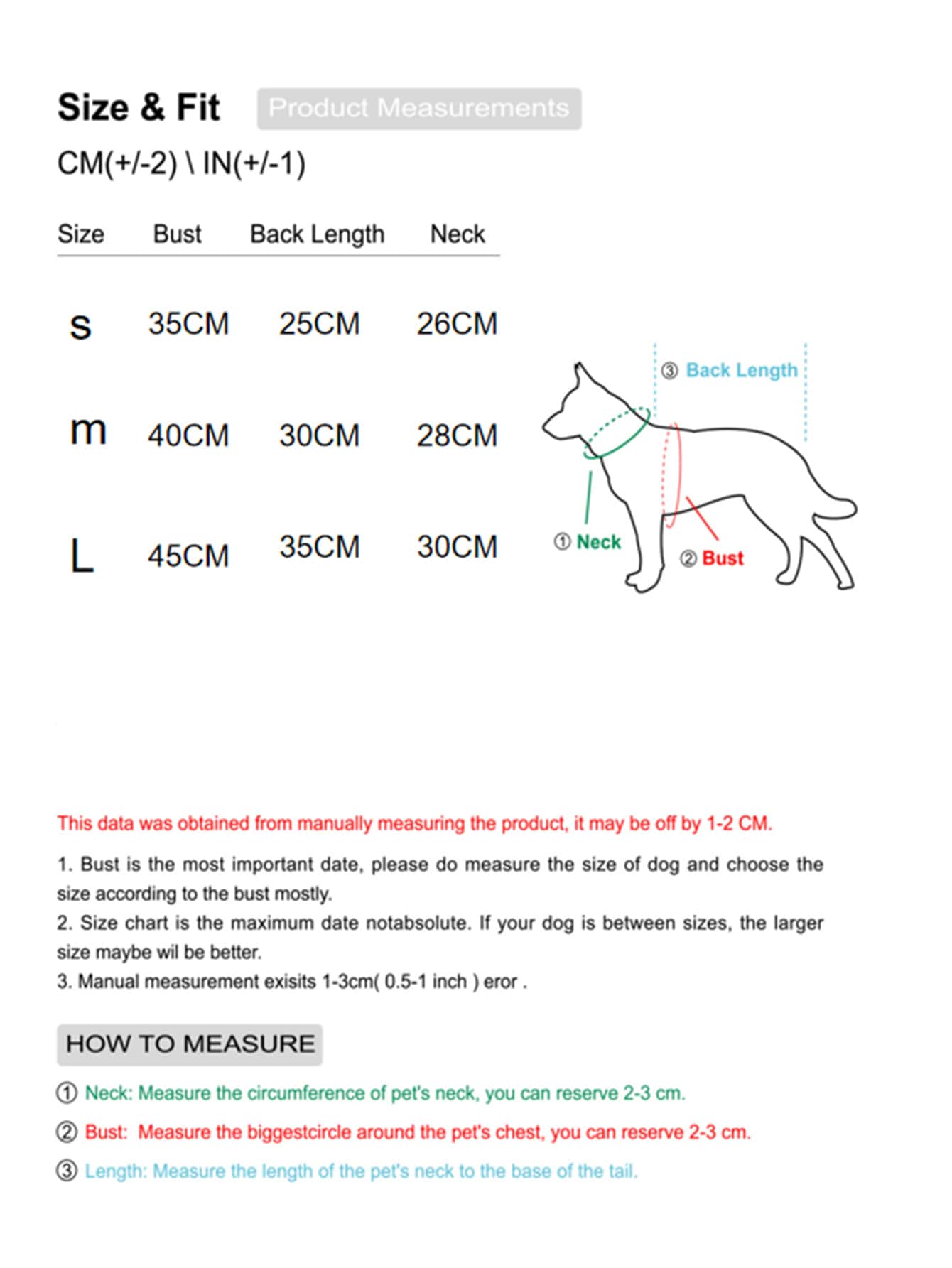 Size & Fit Product Measurements

CM(+/-2) \ IN(+/-1)

| Size | Bust | Back Length | Neck |
|---|---|---|---|
| s | 35CM | 25CM | 26CM |
| m | 40CM | 30CM | 28CM |
| L | 45CM | 35CM | 30CM |

③ Back Length

① Neck

② Bust

This data was obtained from manually measuring the product, it may be off by 1-2 CM.

1. Bust is the most important date, please do measure the size of dog and choose the size according to the bust mostly.
2. Size chart is the maximum date notabsolute. If your dog is between sizes, the larger size maybe wil be better.
3. Manual measurement exisits 1-3cm( 0.5-1 inch ) eror .

HOW TO MEASURE

① Neck: Measure the circumference of pet's neck, you can reserve 2-3 cm.

② Bust: Measure the biggestcircle around the pet's chest, you can reserve 2-3 cm.

③ Length: Measure the length of the pet's neck to the base of the tail.