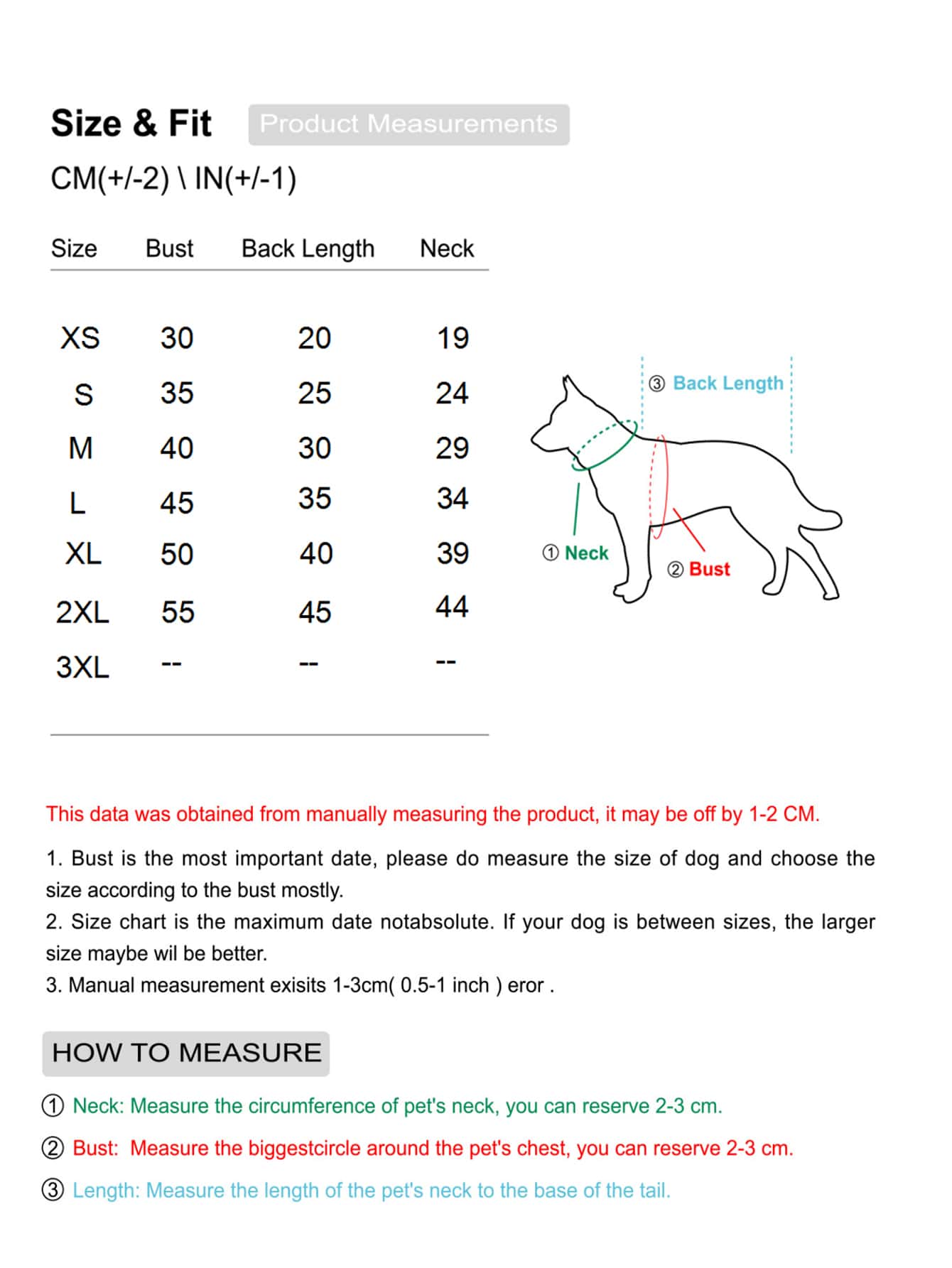 Size & Fit Product Measurements

CM(+/-2) \ IN(+/-1)

| Size | Bust | Back Length | Neck |
|---|---|---|---|
| XS | 30 | 20 | 19 |
| S | 35 | 25 | 24 |
| M | 40 | 30 | 29 |
| L | 45 | 35 | 34 |
| XL | 50 | 40 | 39 |
| 2XL | 55 | 45 | 44 |
| 3XL | -- | -- | -- |

③ Back Length
① Neck
② Bust

This data was obtained from manually measuring the product, it may be off by 1-2 CM.

1. Bust is the most important date, please do measure the size of dog and choose the size according to the bust mostly.
2. Size chart is the maximum date notabsolute. If your dog is between sizes, the larger size maybe wil be better.
3. Manual measurement exisits 1-3cm( 0.5-1 inch ) eror .

HOW TO MEASURE

① Neck: Measure the circumference of pet's neck, you can reserve 2-3 cm.

② Bust: Measure the biggestcircle around the pet's chest, you can reserve 2-3 cm.

③ Length: Measure the length of the pet's neck to the base of the tail.