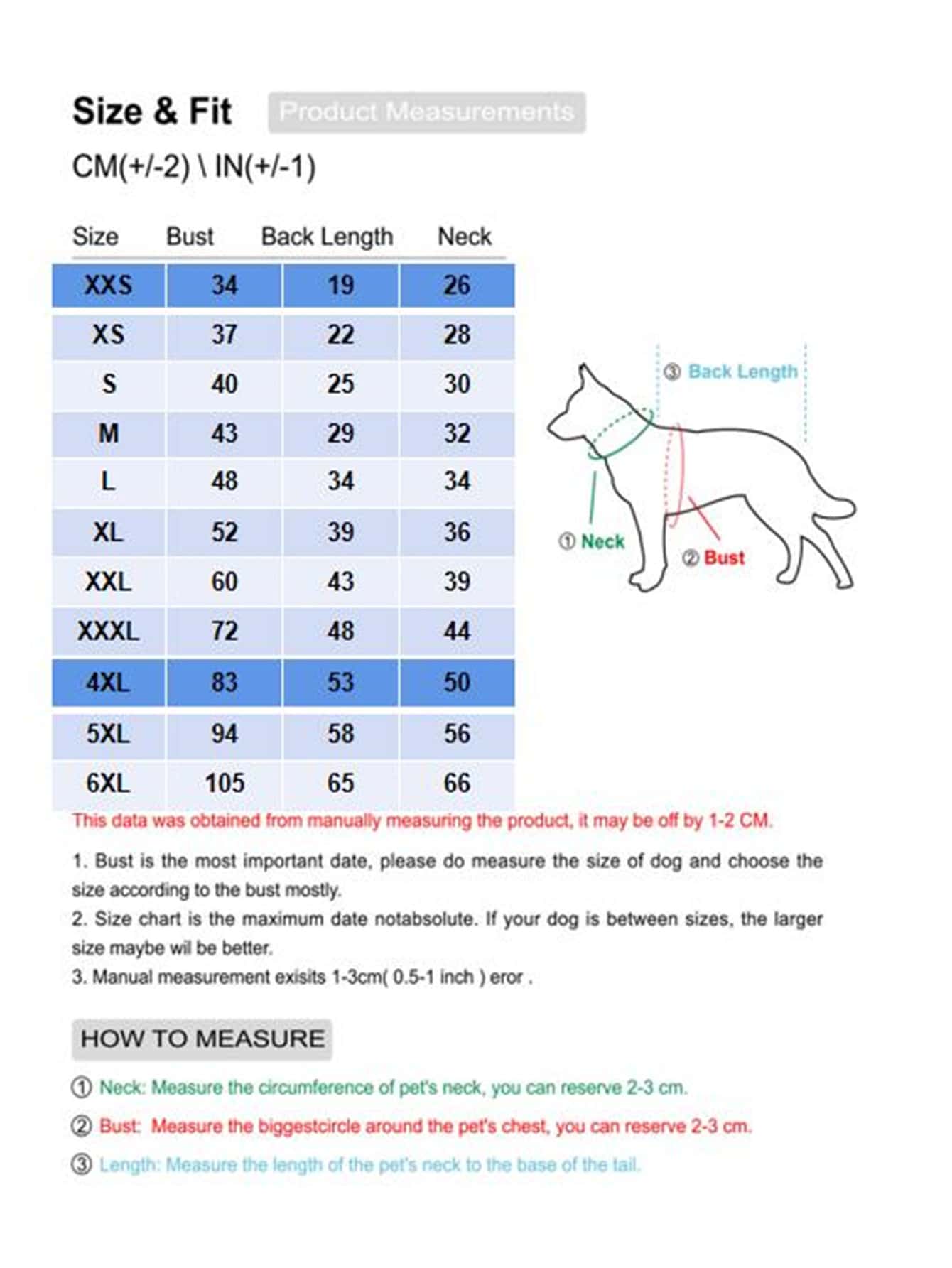 Size & Fit Product Measurements

CM(+/-2) \ IN(+/-1)

| Size | Bust | Back Length | Neck |
|---|---|---|---|
| XXS | 34 | 19 | 26 |
| XS | 37 | 22 | 28 |
| S | 40 | 25 | 30 |
| M | 43 | 29 | 32 |
| L | 48 | 34 | 34 |
| XL | 52 | 39 | 36 |
| XXL | 60 | 43 | 39 |
| XXXL | 72 | 48 | 44 |
| 4XL | 83 | 53 | 50 |
| 5XL | 94 | 58 | 56 |
| 6XL | 105 | 65 | 66 |

③ Back Length
① Neck
② Bust

This data was obtained from manually measuring the product, it may be off by 1-2 CM.

1. Bust is the most important date, please do measure the size of dog and choose the size according to the bust mostly.
2. Size chart is the maximum date notabsolute. If your dog is between sizes, the larger size maybe wil be better.
3. Manual measurement exisits 1-3cm( 0.5-1 inch ) eror .

HOW TO MEASURE

① Neck: Measure the circumference of pet's neck, you can reserve 2-3 cm.

② Bust: Measure the biggestcircle around the pet's chest, you can reserve 2-3 cm.

③ Length: Measure the length of the pet's neck to the base of the tail.