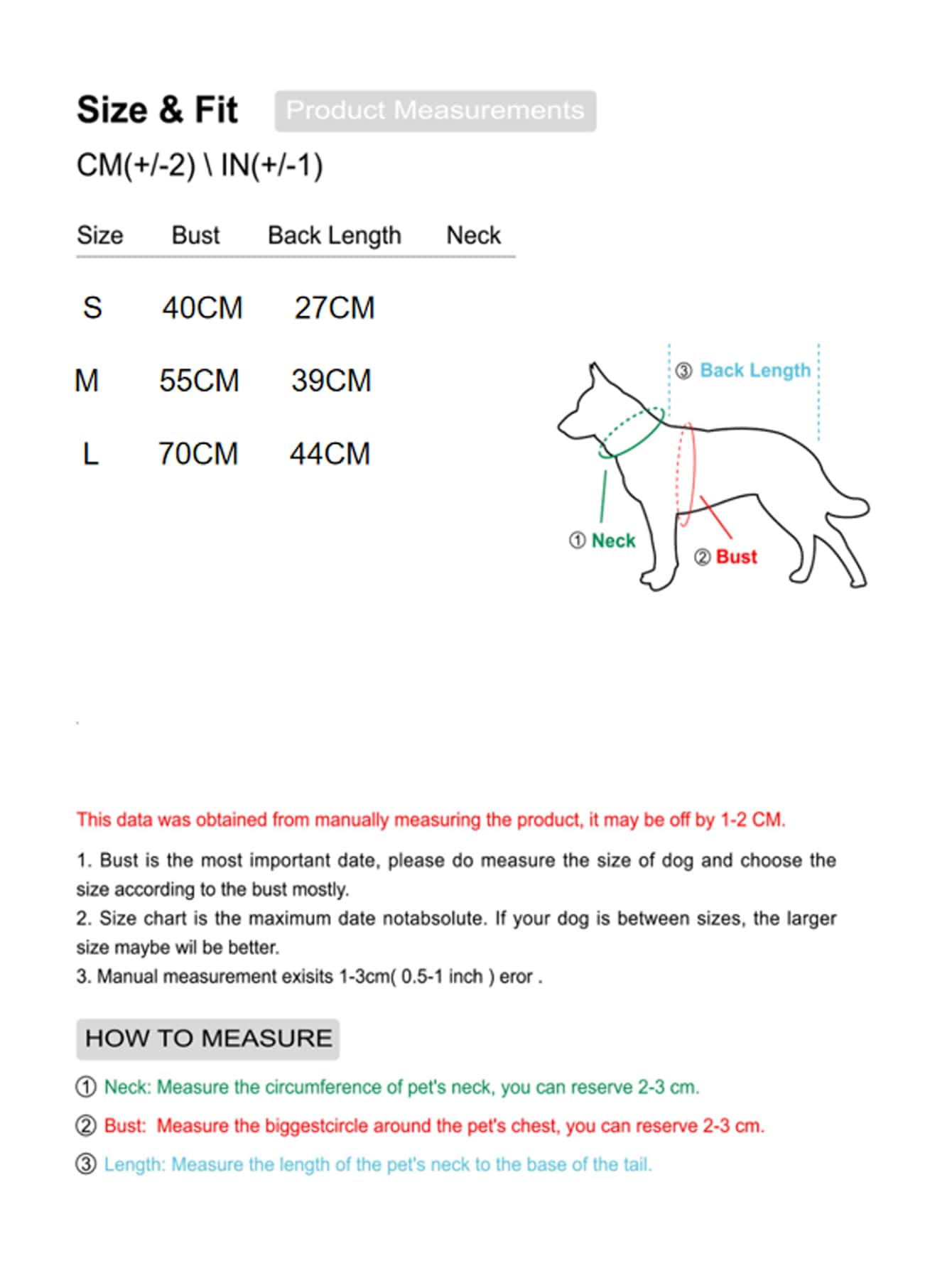 Size & Fit Product Measurements

CM(+/-2) \ IN(+/-1)

| Size | Bust | Back Length | Neck |
|---|---|---|---|
| S | 40CM | 27CM | |
| M | 55CM | 39CM | |
| L | 70CM | 44CM | |

③ Back Length

① Neck

② Bust

This data was obtained from manually measuring the product, it may be off by 1-2 CM.

1. Bust is the most important date, please do measure the size of dog and choose the size according to the bust mostly.
2. Size chart is the maximum date notabsolute. If your dog is between sizes, the larger size maybe wil be better.
3. Manual measurement exisits 1-3cm( 0.5-1 inch ) eror .

HOW TO MEASURE

① Neck: Measure the circumference of pet's neck, you can reserve 2-3 cm.

② Bust: Measure the biggestcircle around the pet's chest, you can reserve 2-3 cm.

③ Length: Measure the length of the pet's neck to the base of the tail.