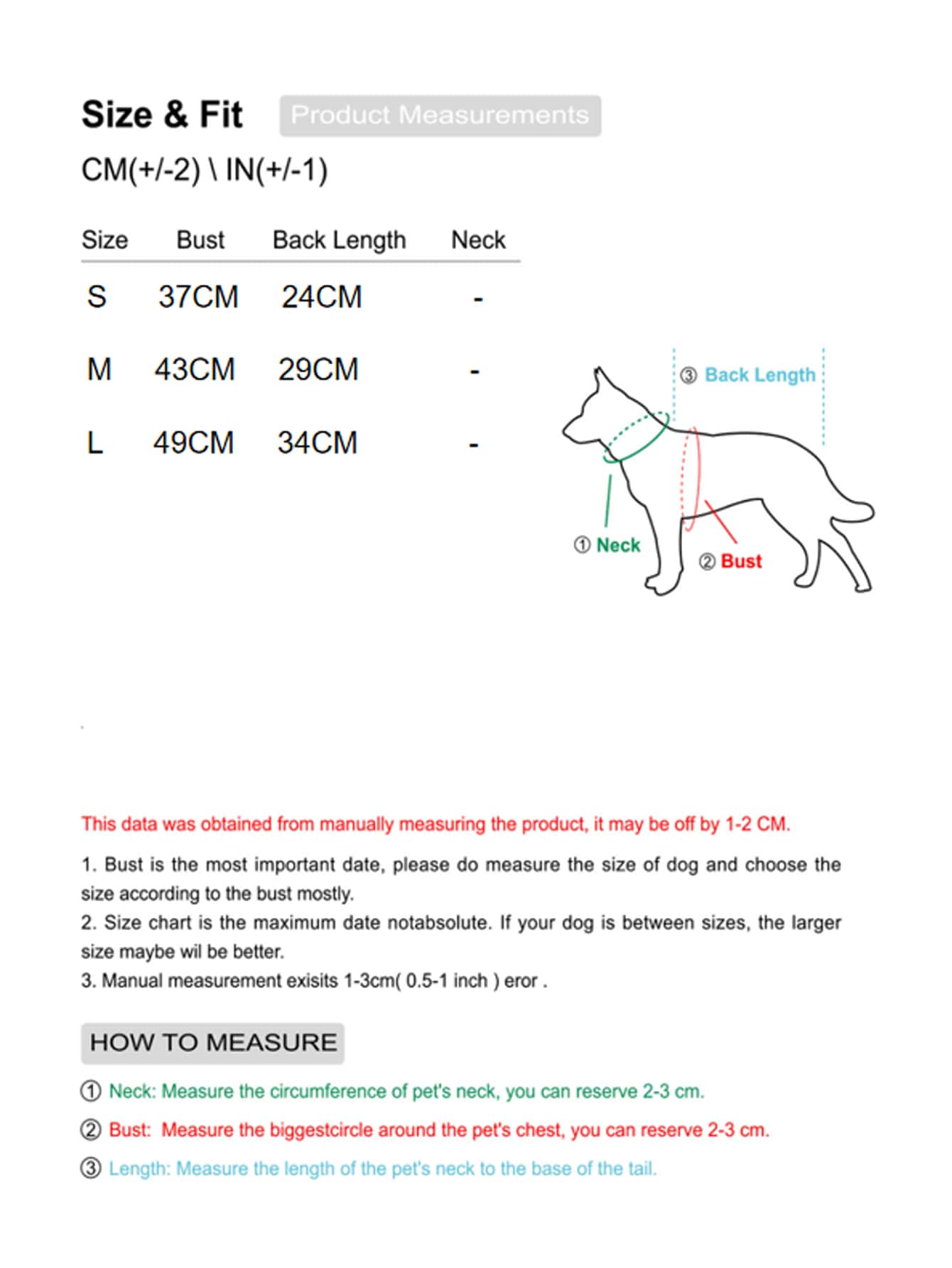 Size & Fit Product Measurements

CM(+/-2) \ IN(+/-1)

| Size | Bust | Back Length | Neck |
|---|---|---|---|
| S | 37CM | 24CM | - |
| M | 43CM | 29CM | - |
| L | 49CM | 34CM | - |

③ Back Length

① Neck

② Bust

This data was obtained from manually measuring the product, it may be off by 1-2 CM.

1. Bust is the most important date, please do measure the size of dog and choose the size according to the bust mostly.
2. Size chart is the maximum date notabsolute. If your dog is between sizes, the larger size maybe wil be better.
3. Manual measurement exisits 1-3cm( 0.5-1 inch ) eror .

HOW TO MEASURE

① Neck: Measure the circumference of pet's neck, you can reserve 2-3 cm.

② Bust: Measure the biggestcircle around the pet's chest, you can reserve 2-3 cm.

③ Length: Measure the length of the pet's neck to the base of the tail.