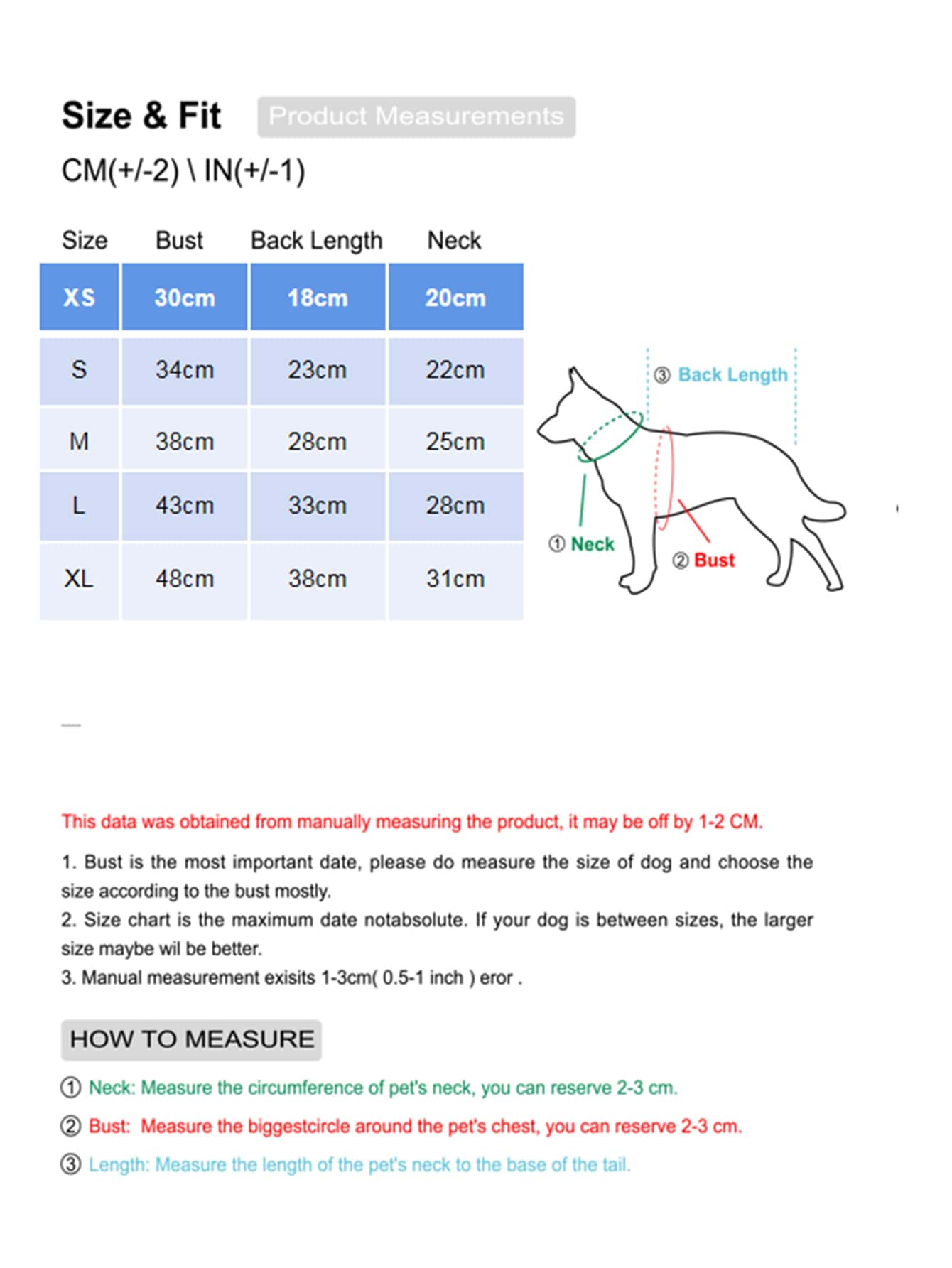 Size & Fit Product Measurements

CM(+/-2) \ IN(+/-1)

| Size | Bust | Back Length | Neck |
|---|---|---|---|
| XS | 30cm | 18cm | 20cm |
| S | 34cm | 23cm | 22cm |
| M | 38cm | 28cm | 25cm |
| L | 43cm | 33cm | 28cm |
| XL | 48cm | 38cm | 31cm |

③ Back Length
① Neck
② Bust

This data was obtained from manually measuring the product, it may be off by 1-2 CM.

1. Bust is the most important date, please do measure the size of dog and choose the size according to the bust mostly.
2. Size chart is the maximum date notabsolute. If your dog is between sizes, the larger size maybe wil be better.
3. Manual measurement exisits 1-3cm( 0.5-1 inch ) eror .

HOW TO MEASURE

① Neck: Measure the circumference of pet's neck, you can reserve 2-3 cm.
② Bust: Measure the biggestcircle around the pet's chest, you can reserve 2-3 cm.
③ Length: Measure the length of the pet's neck to the base of the tail.