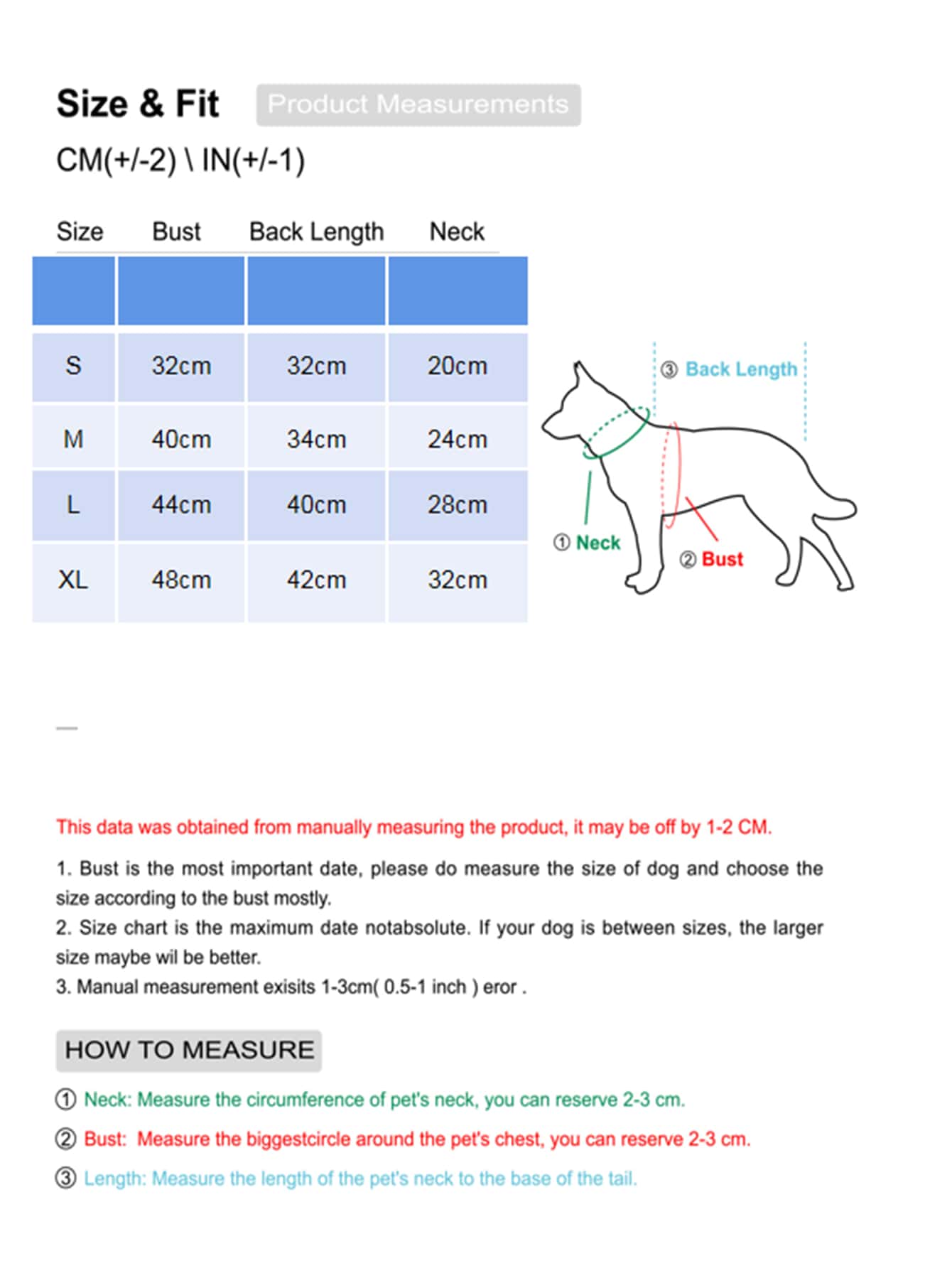 Size & Fit Product Measurements

CM(+/-2) \ IN(+/-1)

| Size | Bust | Back Length | Neck |
|---|---|---|---|
| | | | |
| S | 32cm | 32cm | 20cm |
| M | 40cm | 34cm | 24cm |
| L | 44cm | 40cm | 28cm |
| XL | 48cm | 42cm | 32cm |

③ Back Length
① Neck
② Bust

This data was obtained from manually measuring the product, it may be off by 1-2 CM.

1. Bust is the most important date, please do measure the size of dog and choose the size according to the bust mostly.
2. Size chart is the maximum date notabsolute. If your dog is between sizes, the larger size maybe wil be better.
3. Manual measurement exisits 1-3cm( 0.5-1 inch ) eror .

HOW TO MEASURE

① Neck: Measure the circumference of pet's neck, you can reserve 2-3 cm.

② Bust: Measure the biggestcircle around the pet's chest, you can reserve 2-3 cm.

③ Length: Measure the length of the pet's neck to the base of the tail.