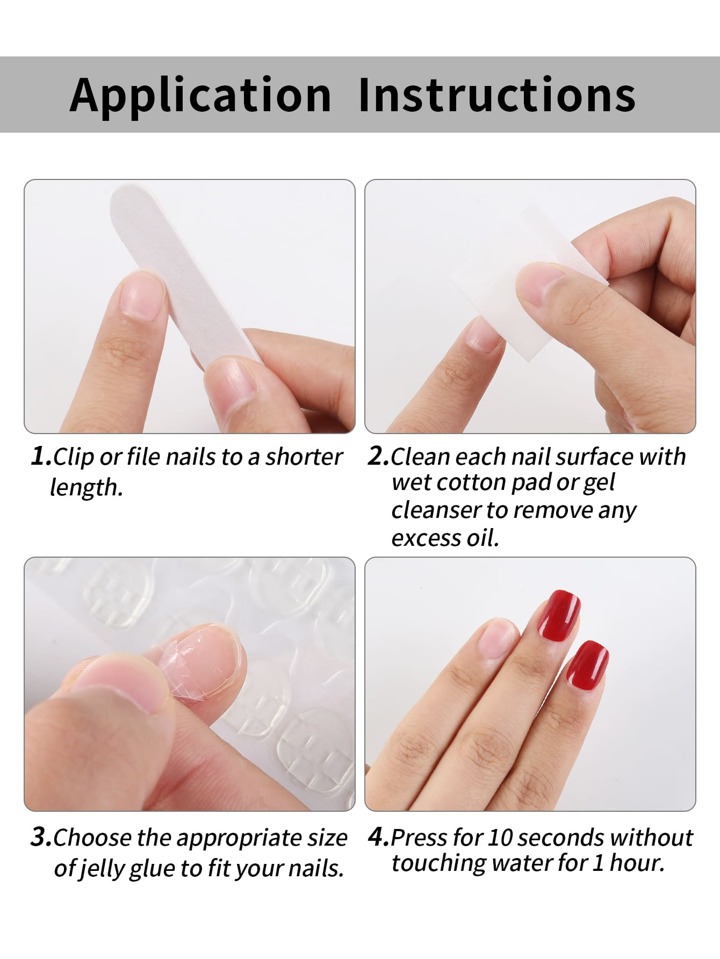 Application Instructions

1.Clip or file nails to a shorter length.

2.Clean each nail surface with wet cotton pad or gel cleanser to remove any excess oil.

3.Choose the appropriate size of jelly glue to fit your nails.

4.Press for 10 seconds without touching water for 1 hour.