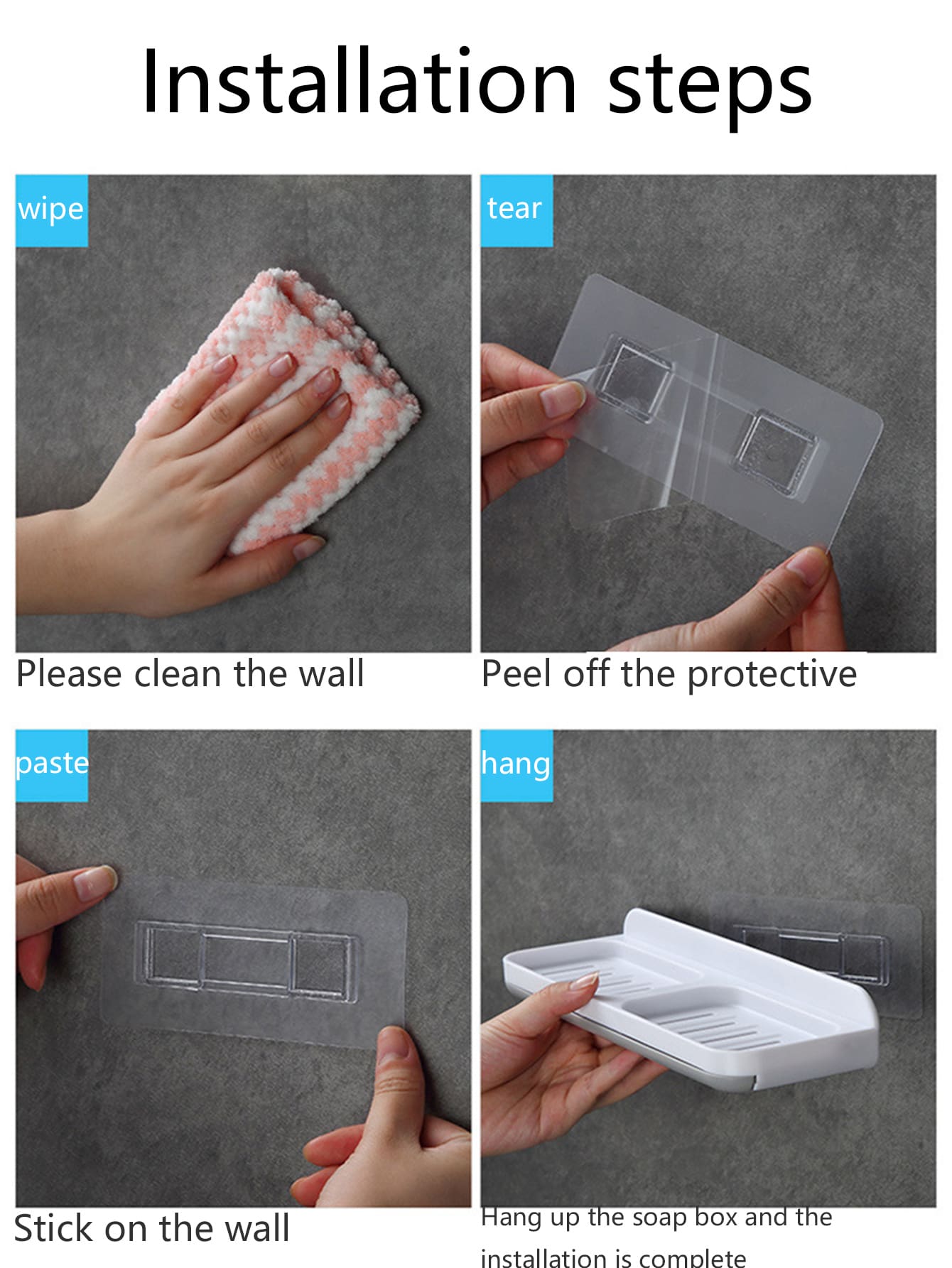 Installation steps

wipe

Please clean the wall

tear

Peel off the protective

paste

Stick on the wall

hang

Hang up the soap box and the installation is complete