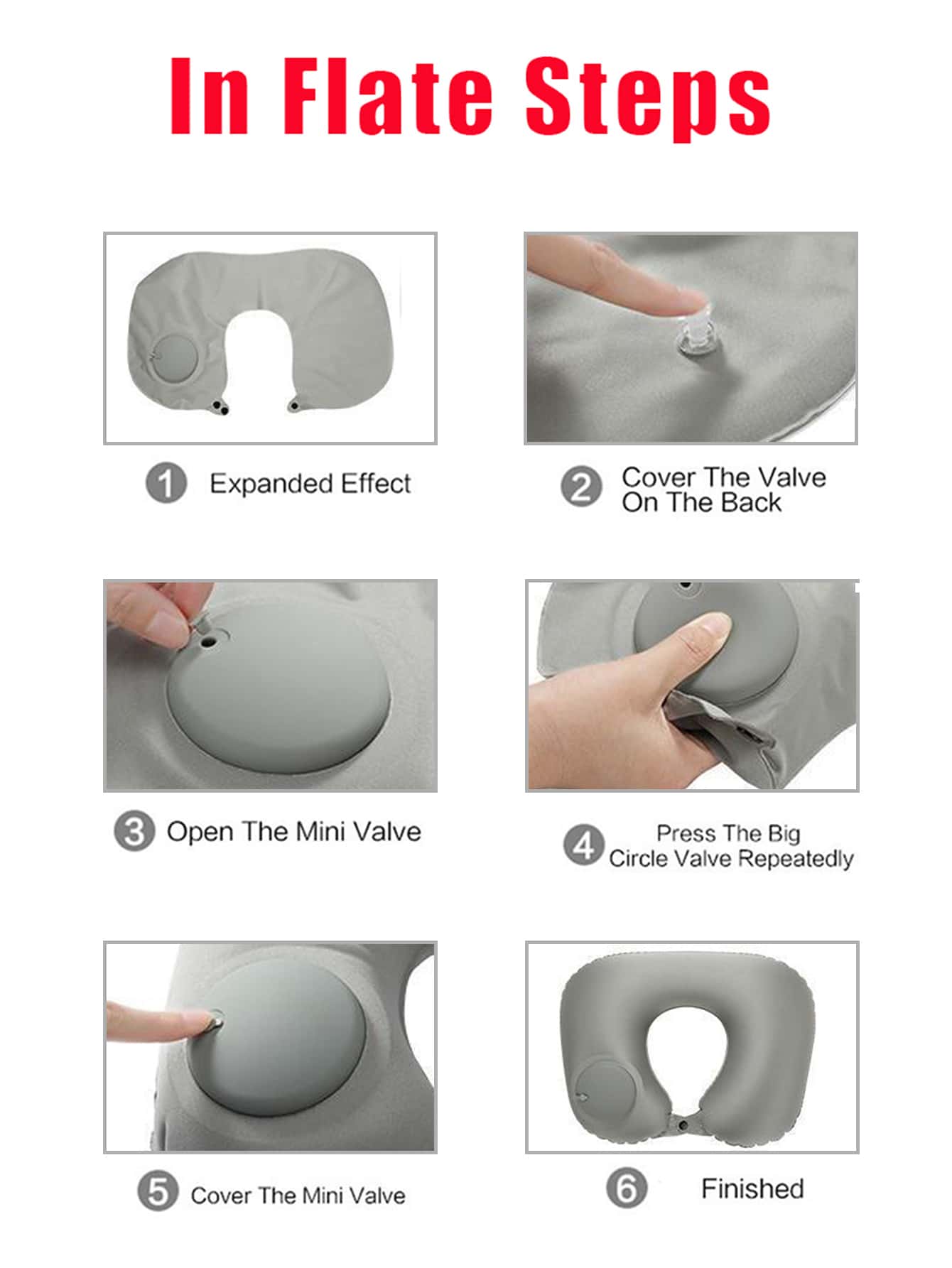 In Flate Steps

1 Expanded Effect

2 Cover The Valve On The Back

3 Open The Mini Valve

4 Press The Big Circle Valve Repeatedly

5 Cover The Mini Valve

6 Finished