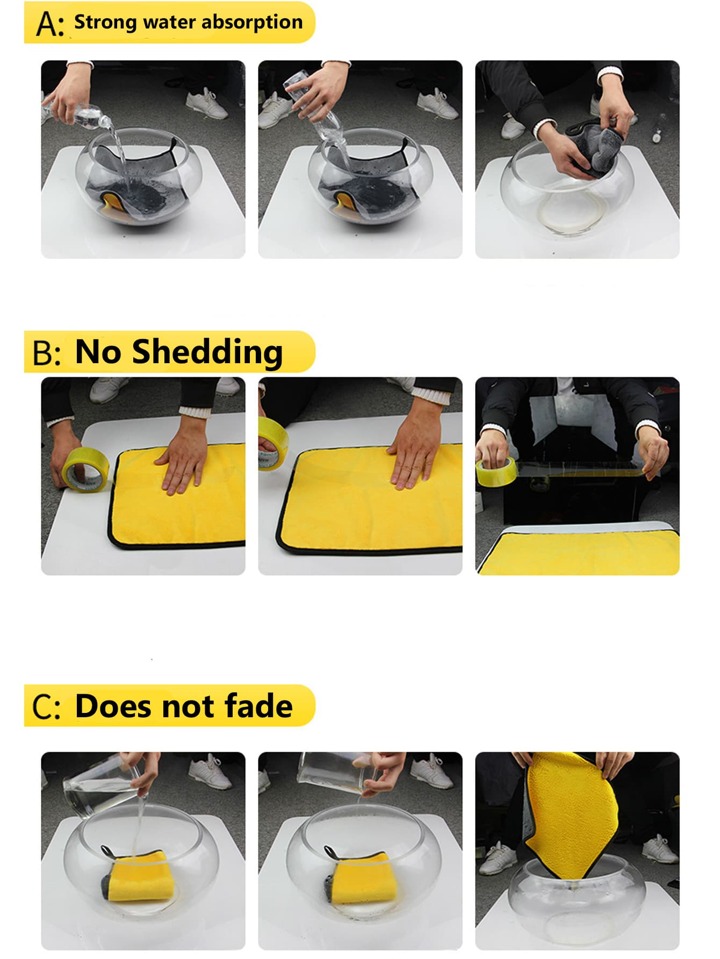 A: Strong water absorption

B: No Shedding

C: Does not fade