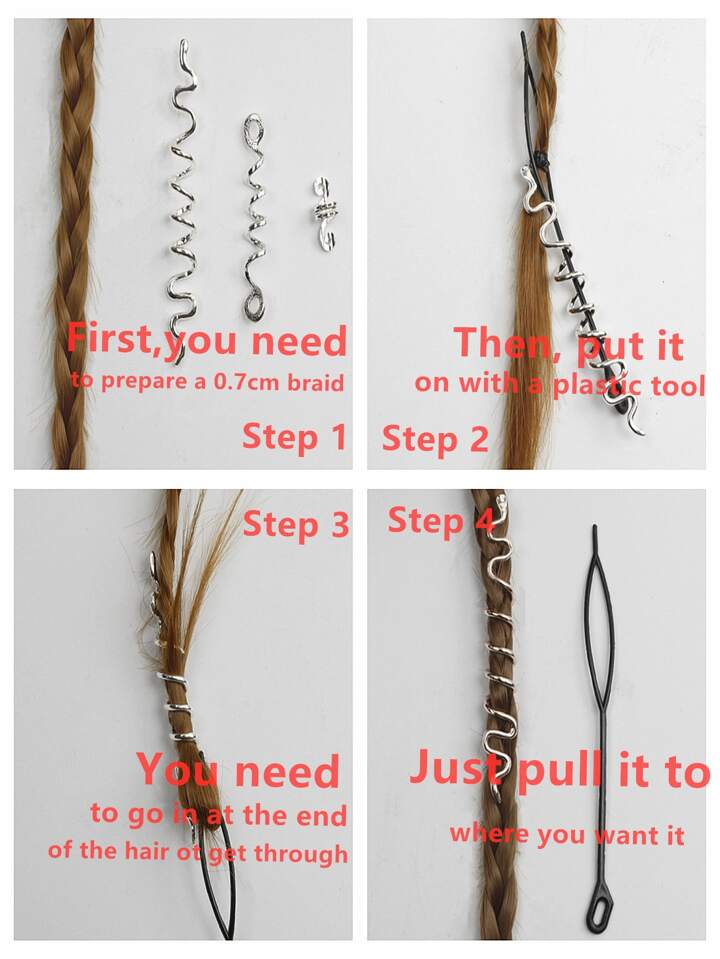 First,you need
to prepare a 0.7cm braid

Step 1

Then, put it
on with a plastic tool

Step 2

Step 3

You need
to go in at the end
of the hair ot get through

Step 4

Just pull it to
where you want it