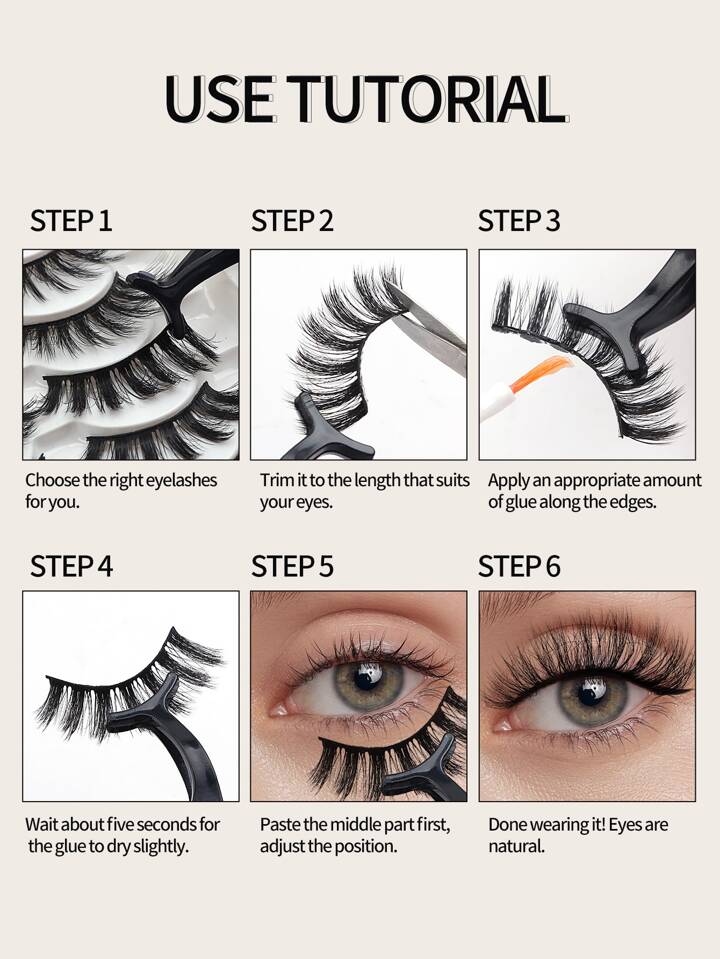 USE TUTORIAL

STEP 1

Choose the right eyelashes for you.

STEP 2

Trim it to the length that suits your eyes.

STEP 3

Apply an appropriate amount of glue along the edges.

STEP 4

Wait about five seconds for the glue to dry slightly.

STEP 5

Paste the middle part first, adjust the position.

STEP 6

Done wearing it! Eyes are natural.