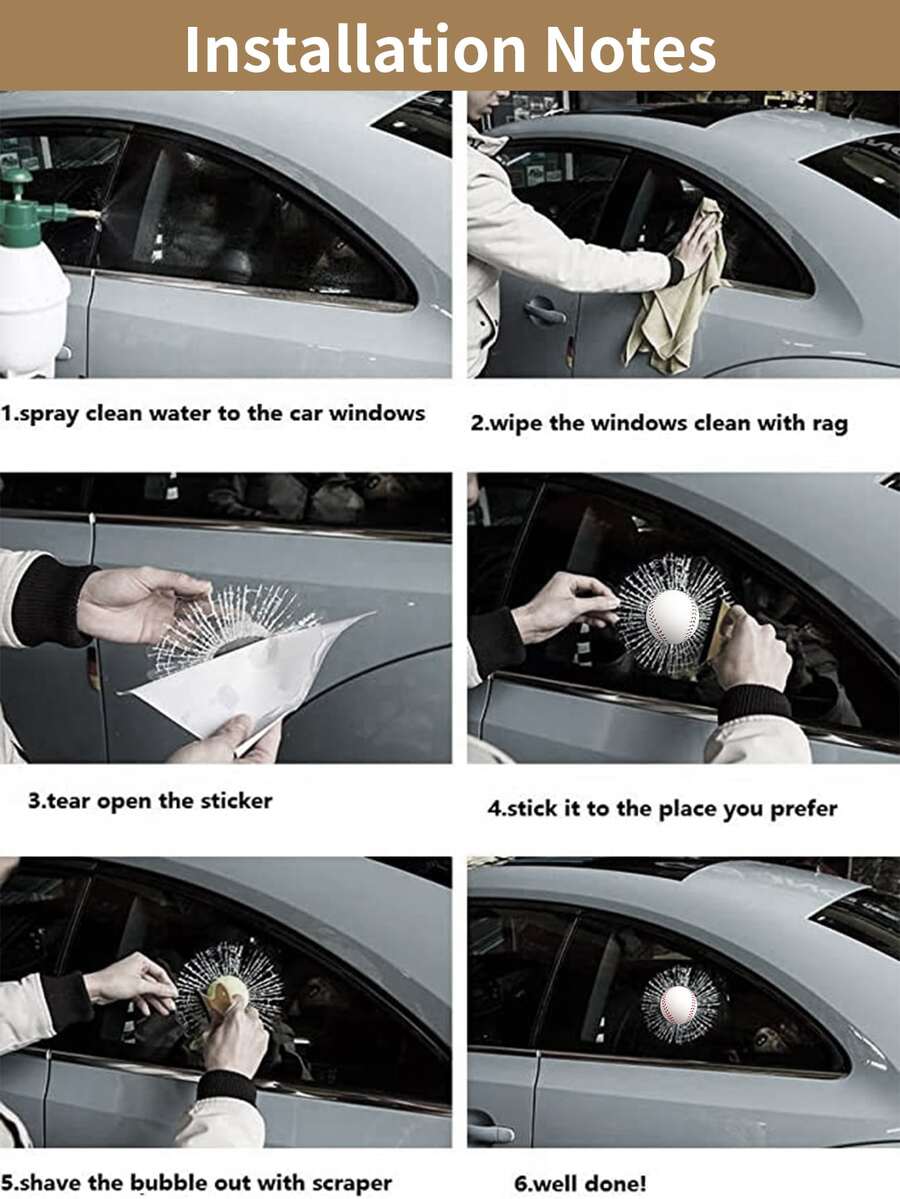 Installation Notes

1.spray clean water to the car windows

2.wipe the windows clean with rag

3.tear open the sticker

4.stick it to the place you prefer

5.shave the bubble out with scraper

6.well done!