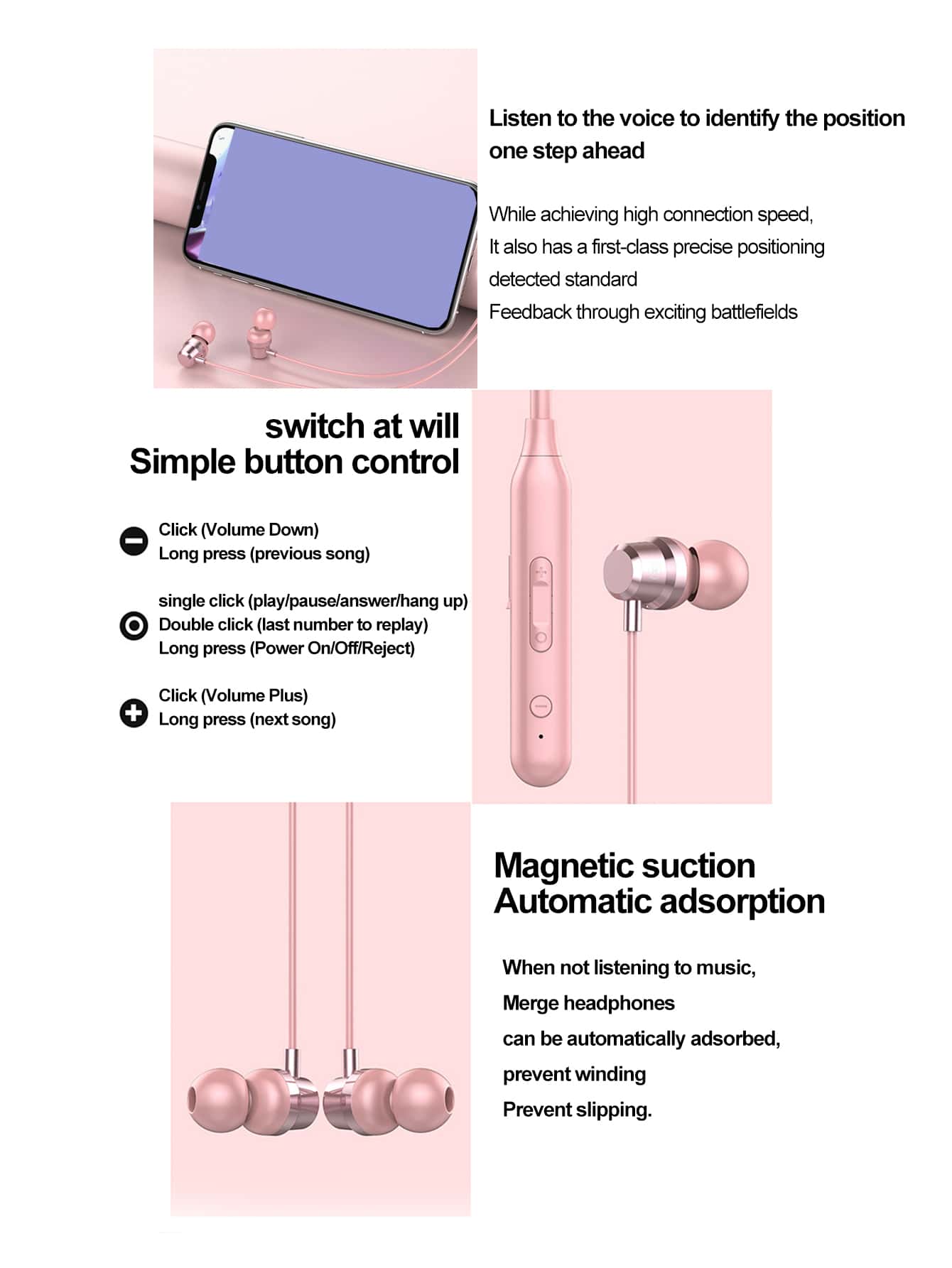 Listen to the voice to identify the position one step ahead

While achieving high connection speed,
It also has a first-class precise positioning
detected standard
Feedback through exciting battlefields

switch at will
Simple button control

Click (Volume Down)
Long press (previous song)

single click (play/pause/answer/hang up)
Double click (last number to replay)
Long press (Power On/Off/Reject)

Click (Volume Plus)
Long press (next song)

Magnetic suction
Automatic adsorption

When not listening to music,
Merge headphones
can be automatically adsorbed,
prevent winding
Prevent slipping.