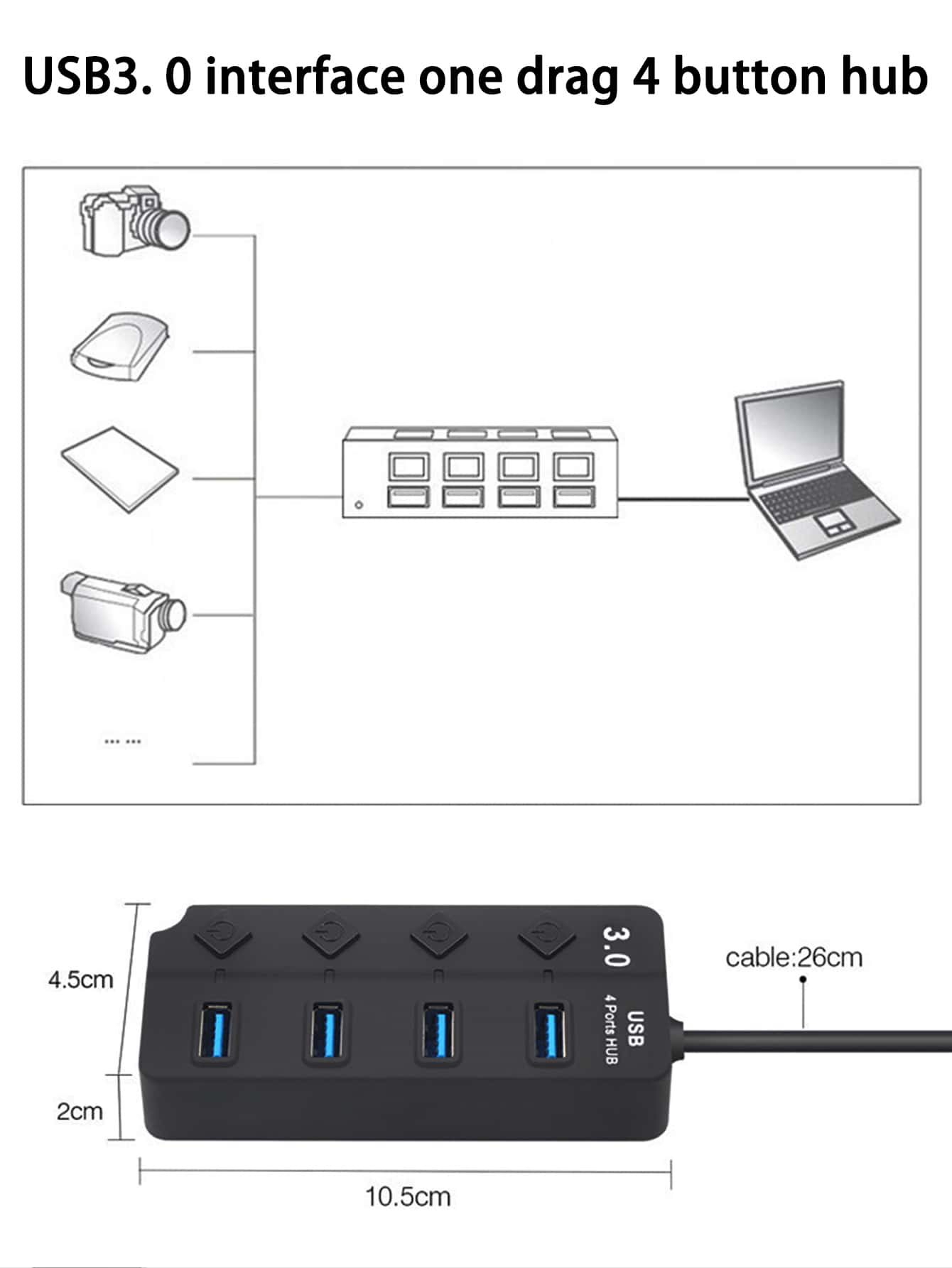 USB3. 0 interface one drag 4 button hub

... ...

4.5cm

2cm

3.0

USB
4 Ports HUB

cable:26cm

10.5cm