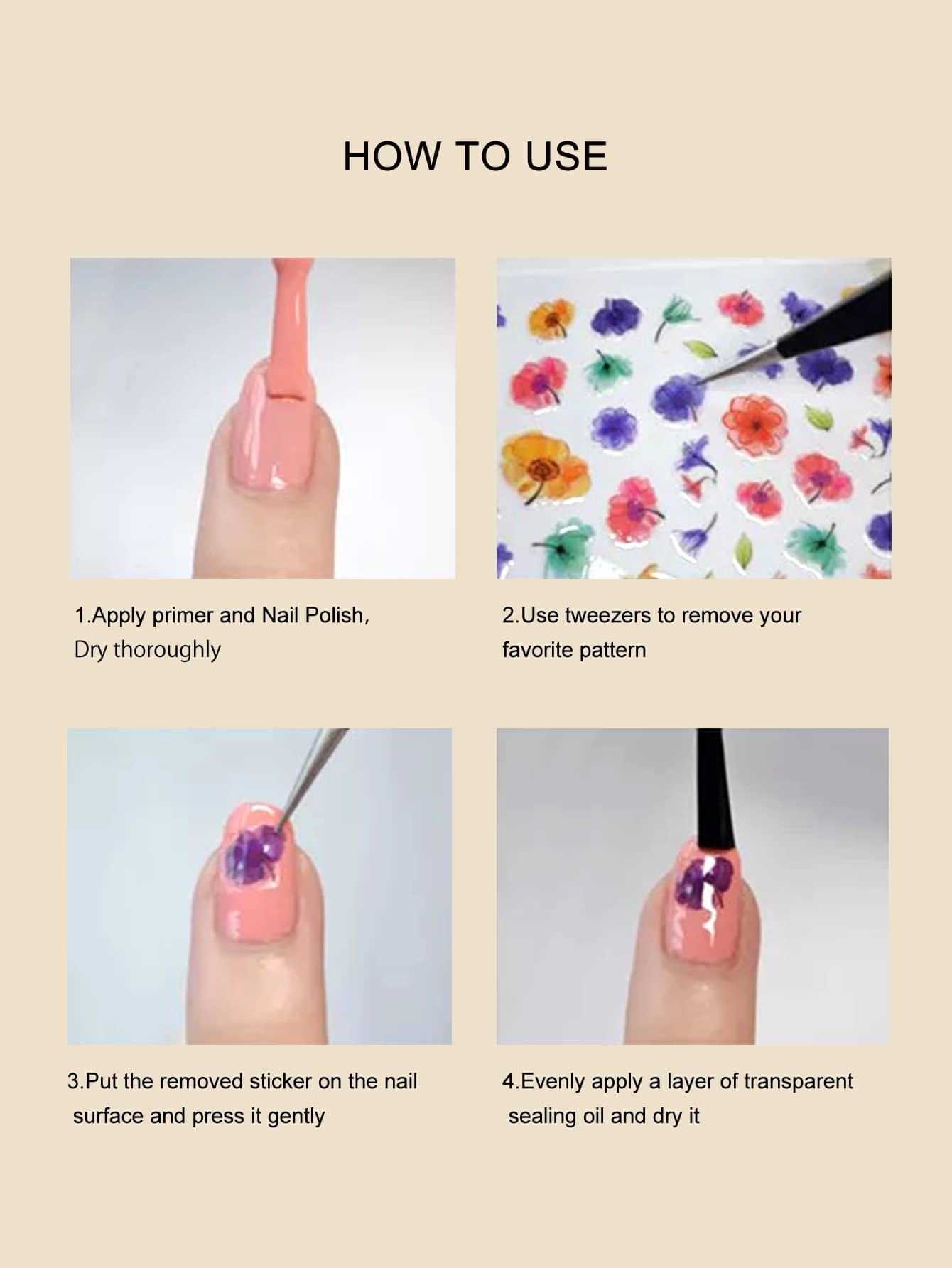 HOW TO USE

1.Apply primer and Nail Polish, Dry thoroughly

2.Use tweezers to remove your favorite pattern

3.Put the removed sticker on the nail surface and press it gently

4.Evenly apply a layer of transparent sealing oil and dry it