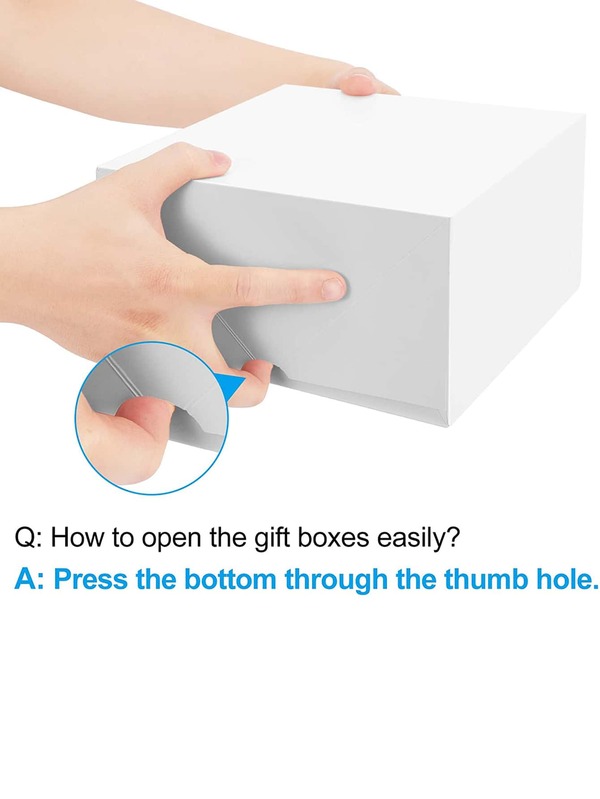 Q: How to open the gift boxes easily?

A: Press the bottom through the thumb hole.