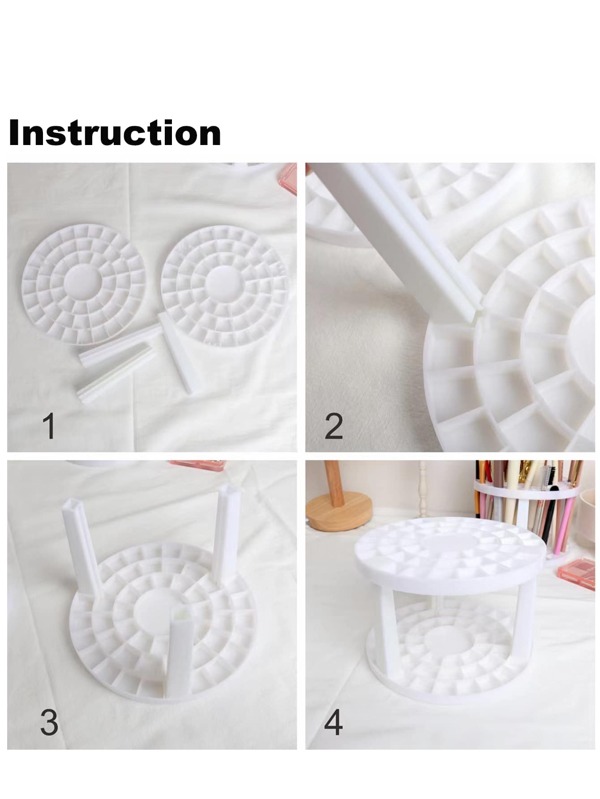 Instruction

1

2

3

4