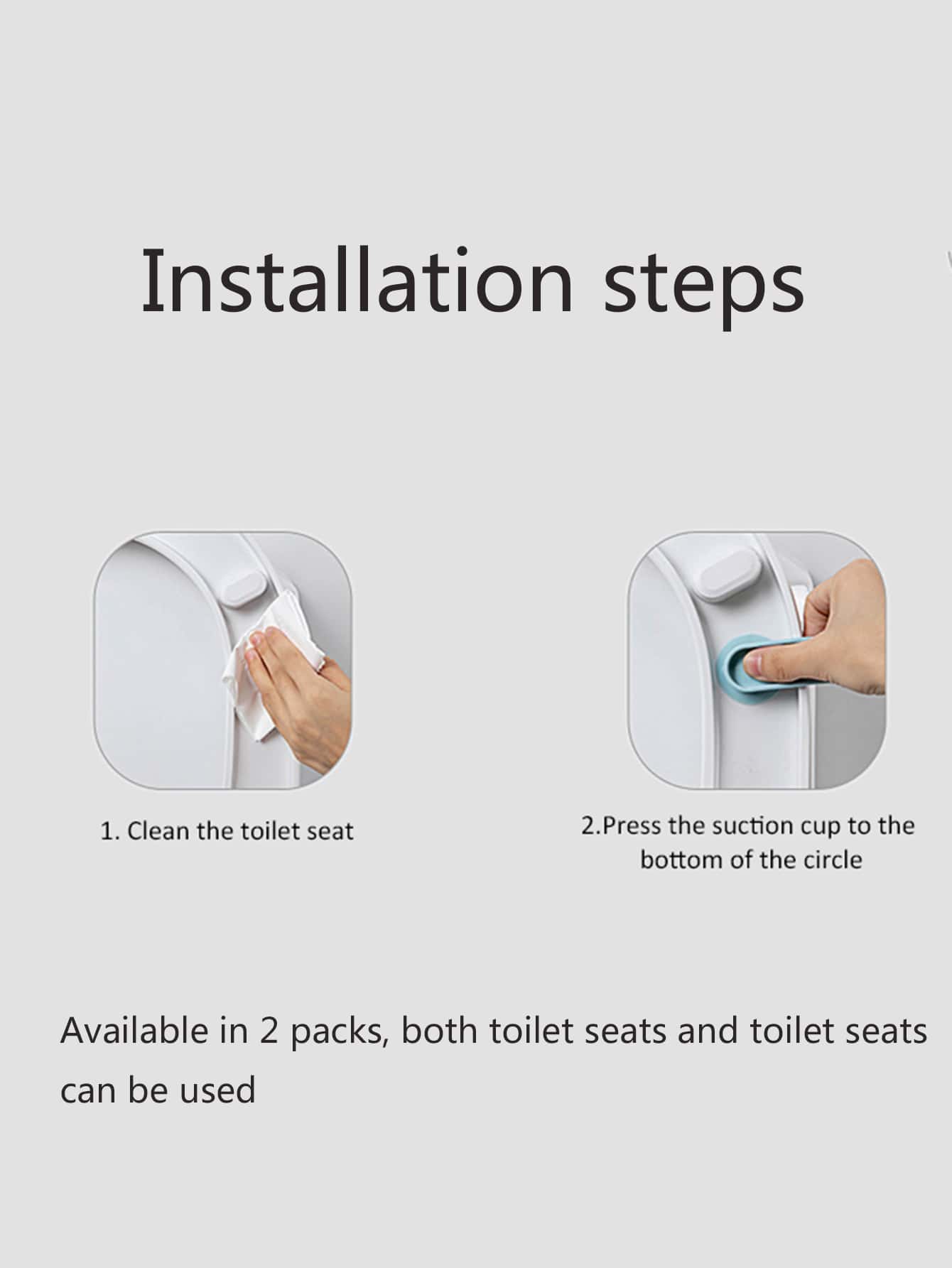 Installation steps

1. Clean the toilet seat

2.Press the suction cup to the bottom of the circle

Available in 2 packs, both toilet seats and toilet seats can be used