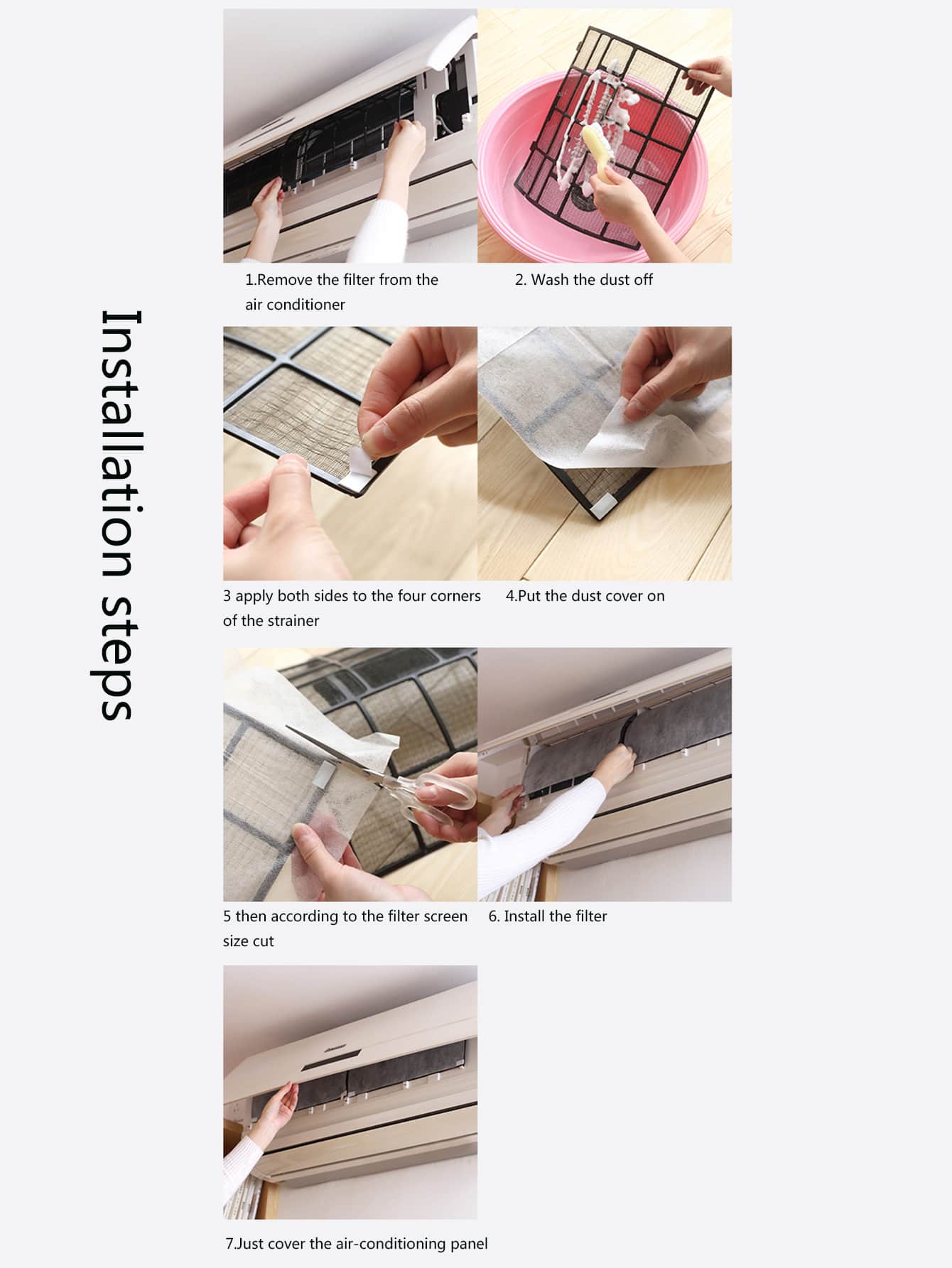 Installation steps

1.Remove the filter from the air conditioner

2. Wash the dust off

3 apply both sides to the four corners of the strainer

4.Put the dust cover on

5 then according to the filter screen size cut

6. Install the filter

7.Just cover the air-conditioning panel