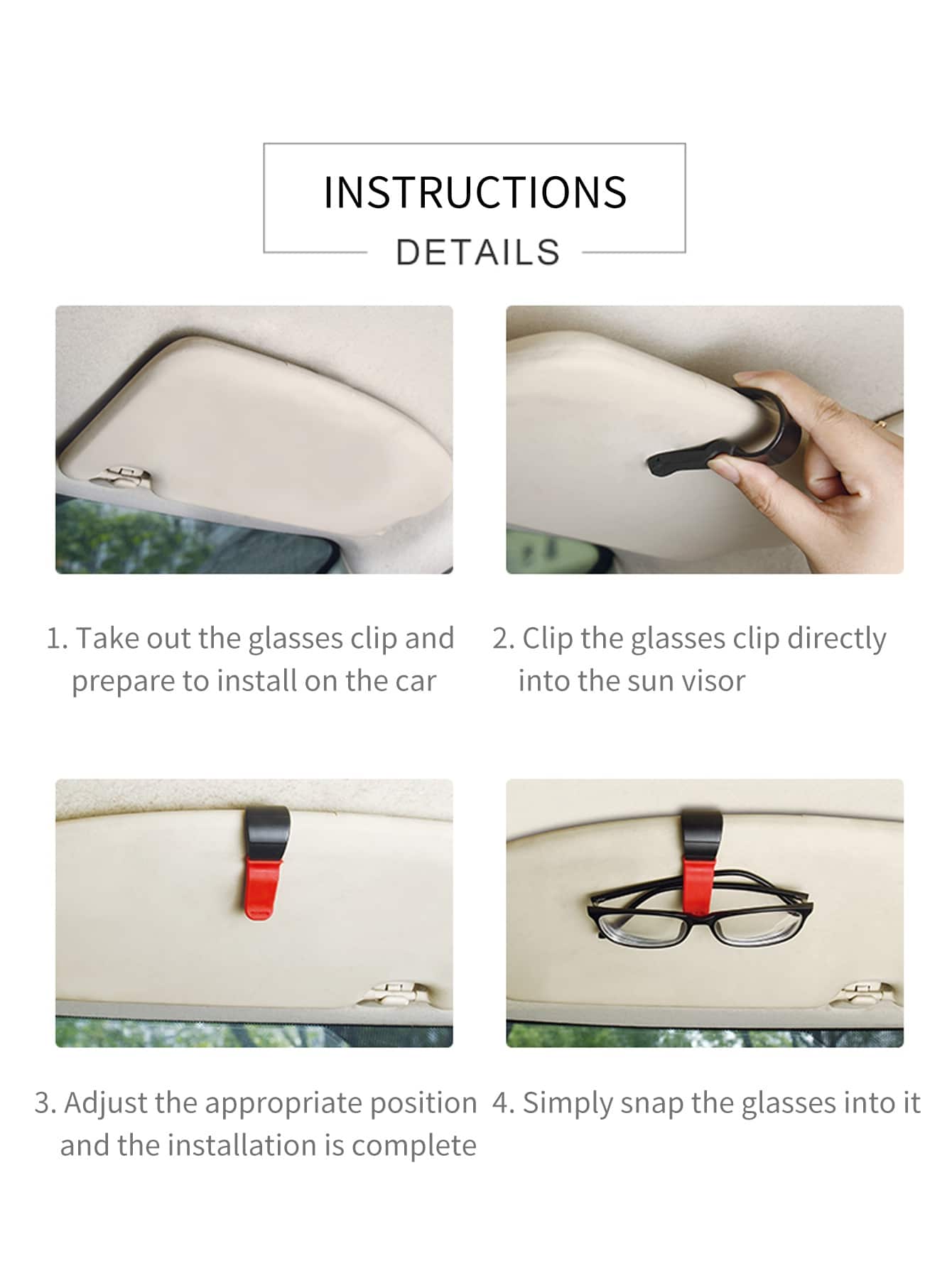 INSTRUCTIONS
DETAILS

1. Take out the glasses clip and prepare to install on the car

2. Clip the glasses clip directly into the sun visor

3. Adjust the appropriate position and the installation is complete

4. Simply snap the glasses into it