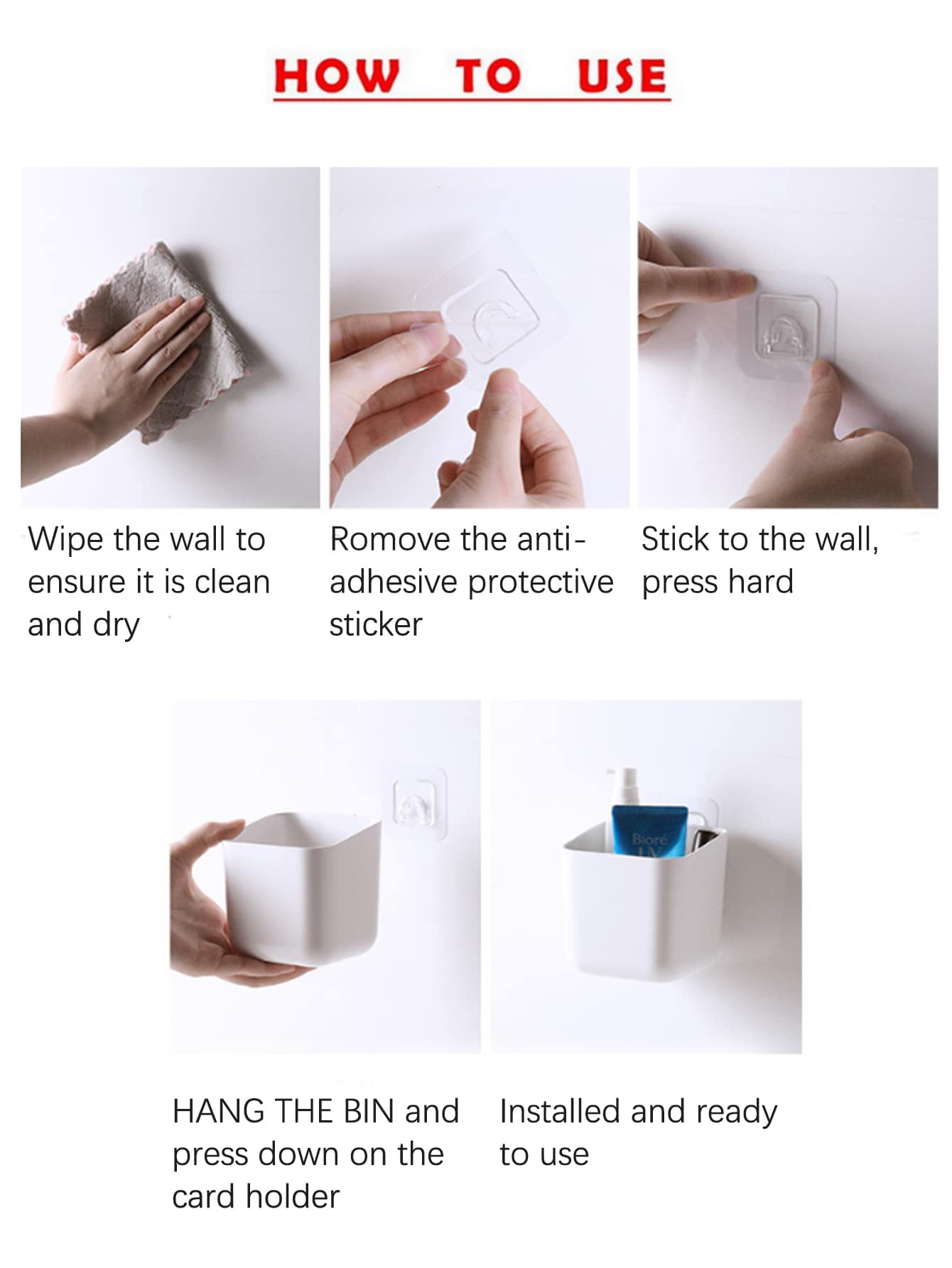 HOW TO USE

Wipe the wall to ensure it is clean and dry

Romove the anti-adhesive protective sticker

Stick to the wall, press hard

Bioré UV

HANG THE BIN and press down on the card holder

Installed and ready to use