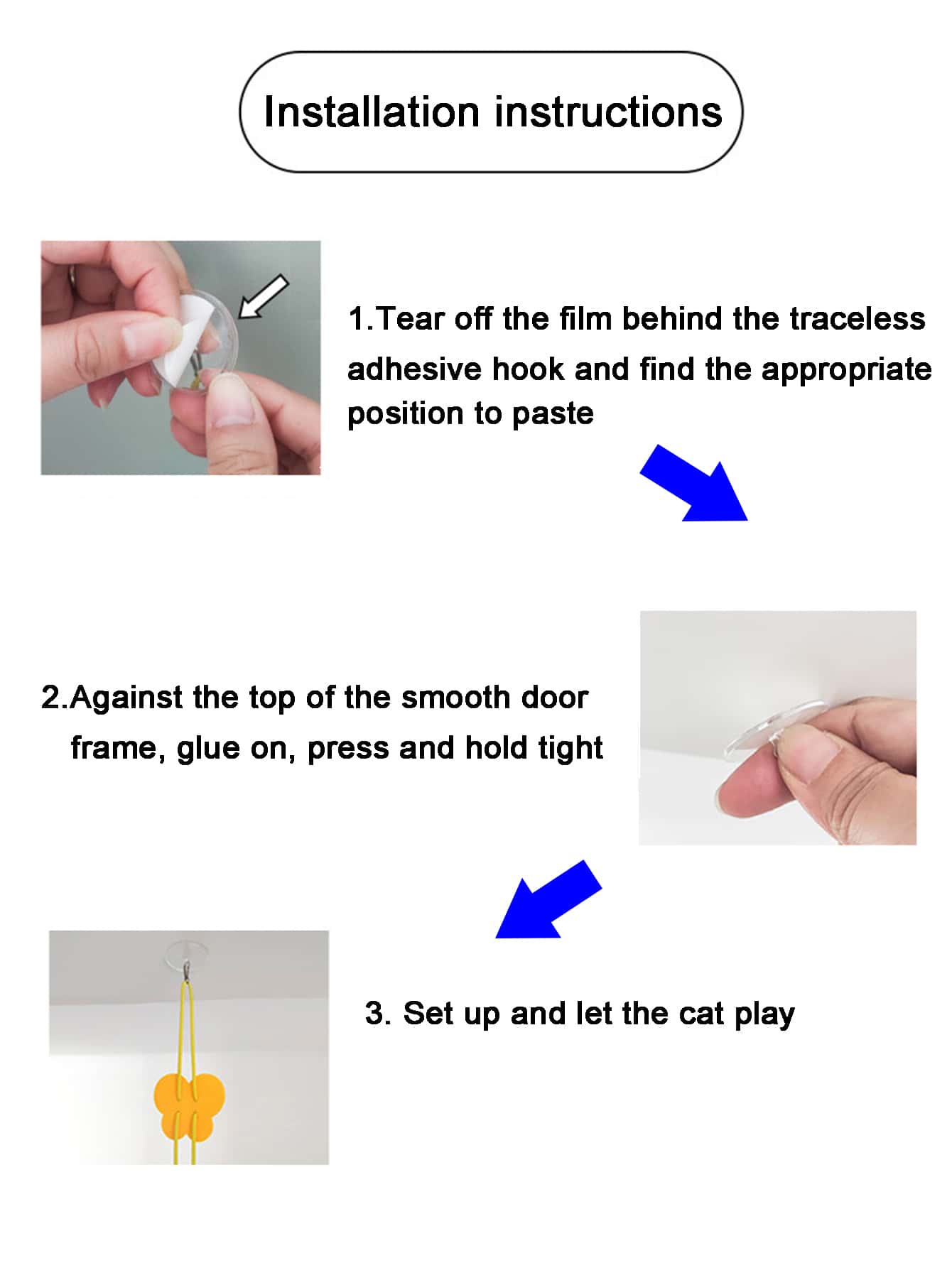 Installation instructions

1.Tear off the film behind the traceless adhesive hook and find the appropriate position to paste

2.Against the top of the smooth door frame, glue on, press and hold tight

3. Set up and let the cat play