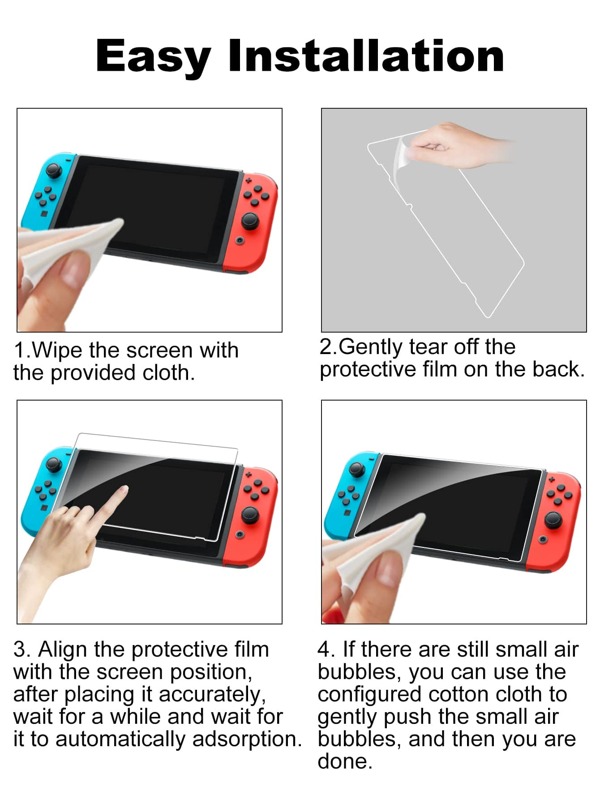 Easy Installation

1.Wipe the screen with the provided cloth.

2.Gently tear off the protective film on the back.

3. Align the protective film with the screen position, after placing it accurately, wait for a while and wait for it to automatically adsorption.

4. If there are still small air bubbles, you can use the configured cotton cloth to gently push the small air bubbles, and then you are done.