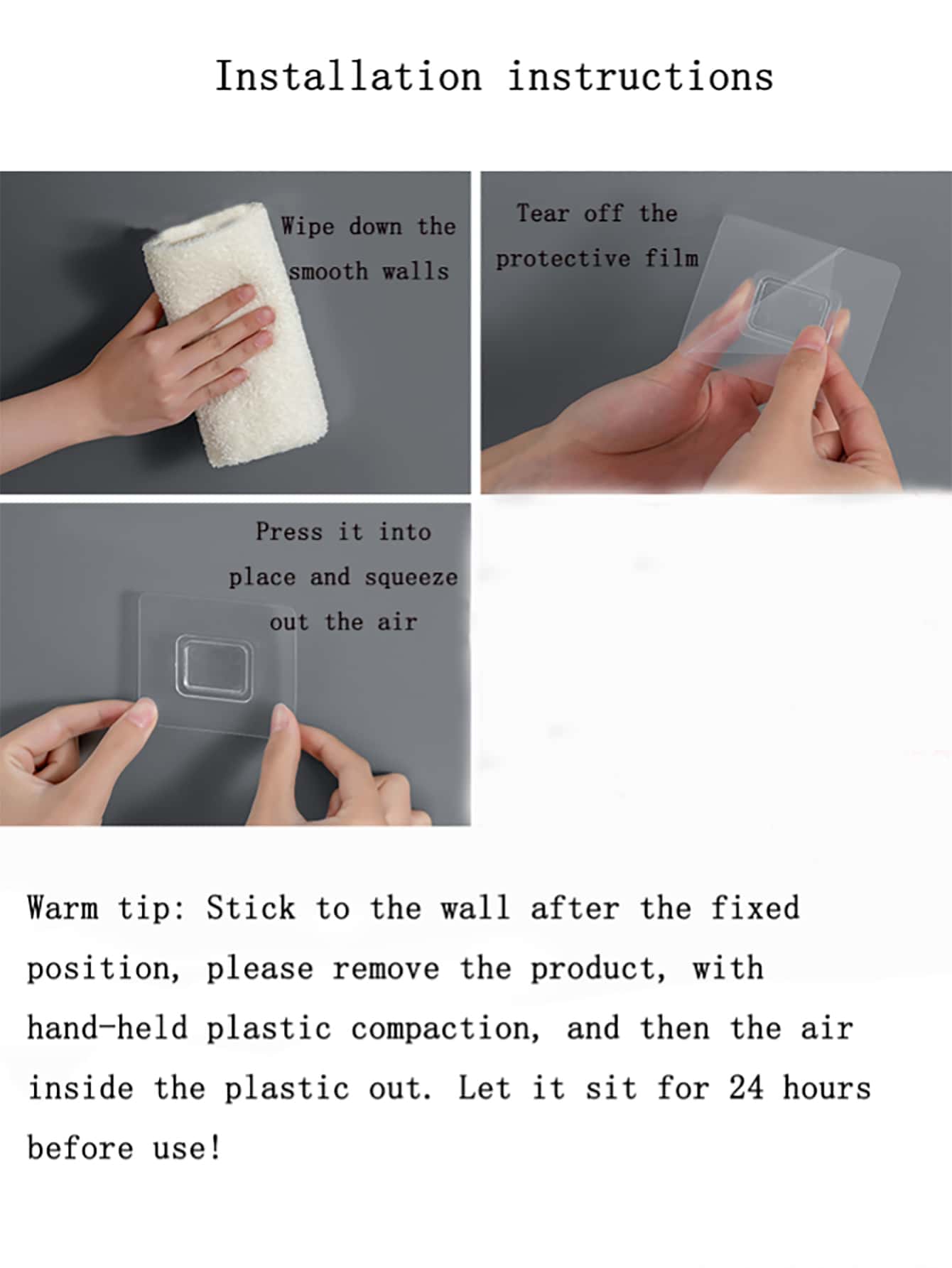 Installation instructions

Wipe down the smooth walls

Tear off the protective film

Press it into place and squeeze out the air

Warm tip: Stick to the wall after the fixed position, please remove the product, with hand-held plastic compaction, and then the air inside the plastic out. Let it sit for 24 hours before use!