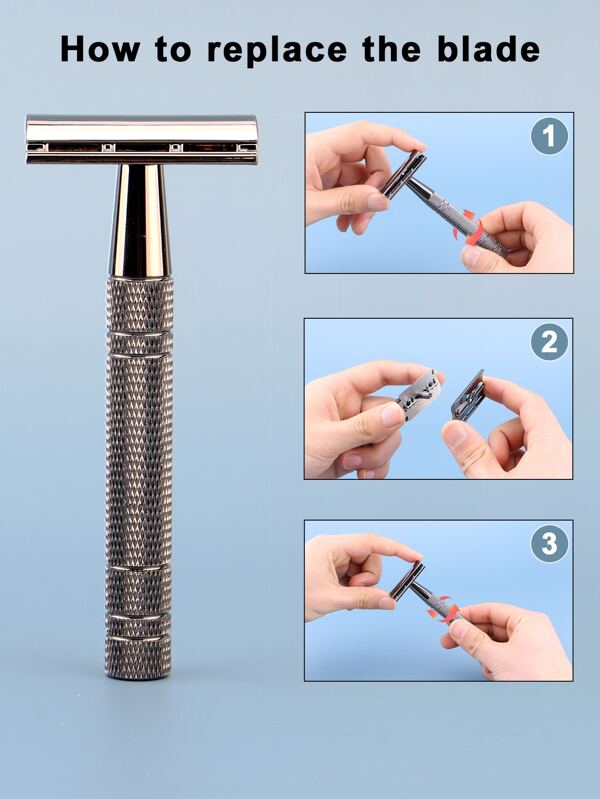 How to replace the blade

1

2

3