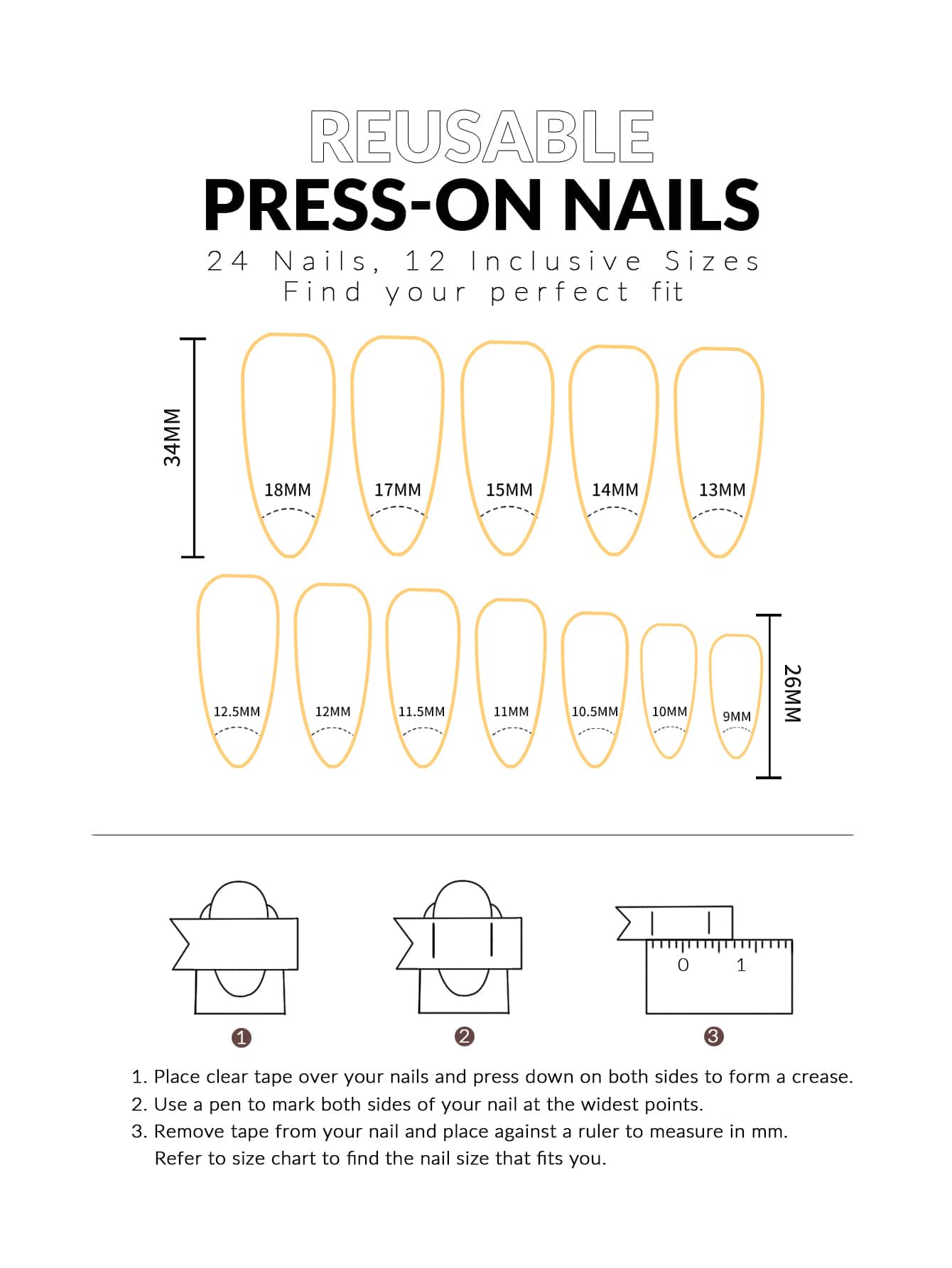 REUSABLE
PRESS-ON NAILS
24 Nails, 12 Inclusive Sizes
Find your perfect fit

34MM

18MM 17MM 15MM 14MM 13MM

12.5MM 12MM 11.5MM 11MM 10.5MM 10MM 9MM

26MM

0 1

1 2 3

1. Place clear tape over your nails and press down on both sides to form a crease.
2. Use a pen to mark both sides of your nail at the widest points.
3. Remove tape from your nail and place against a ruler to measure in mm. Refer to size chart to find the nail size that fits you.