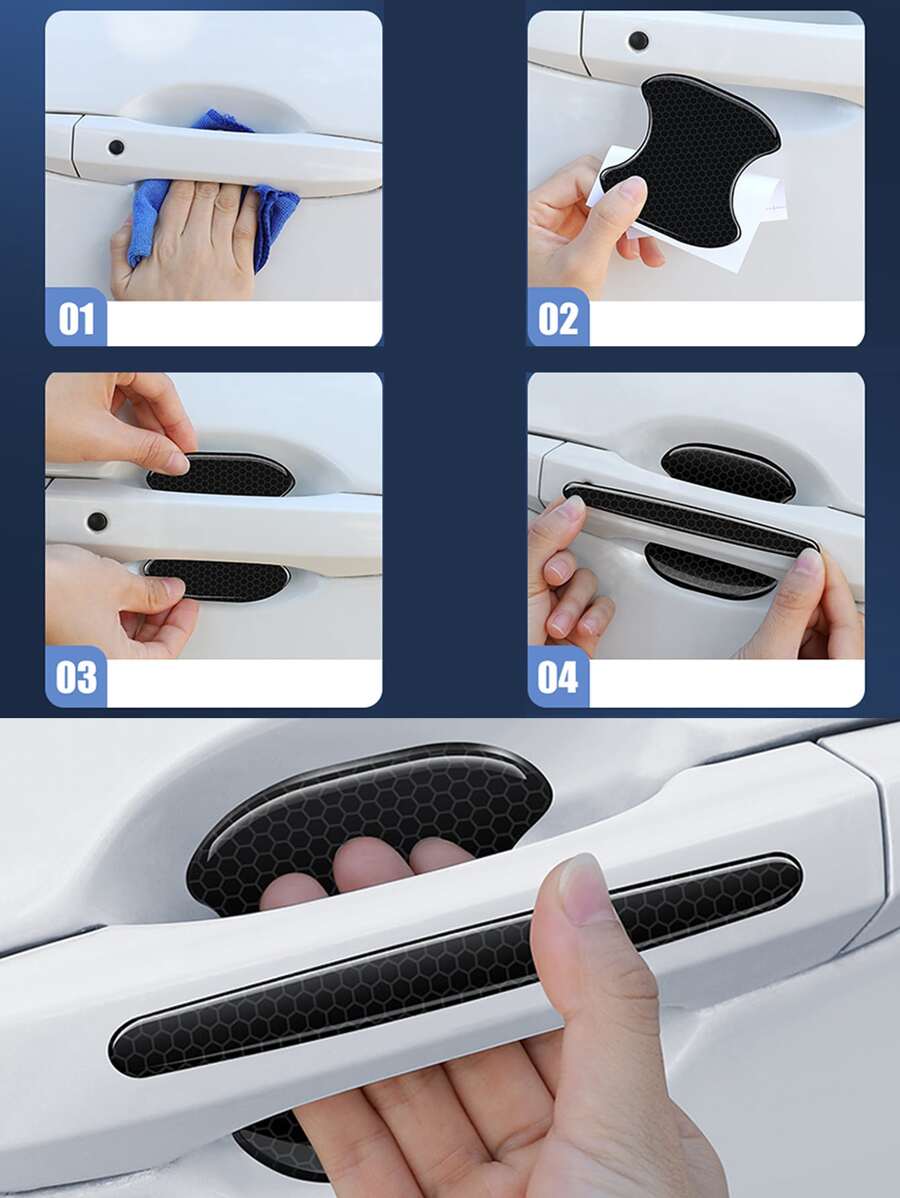 01

02

03

04