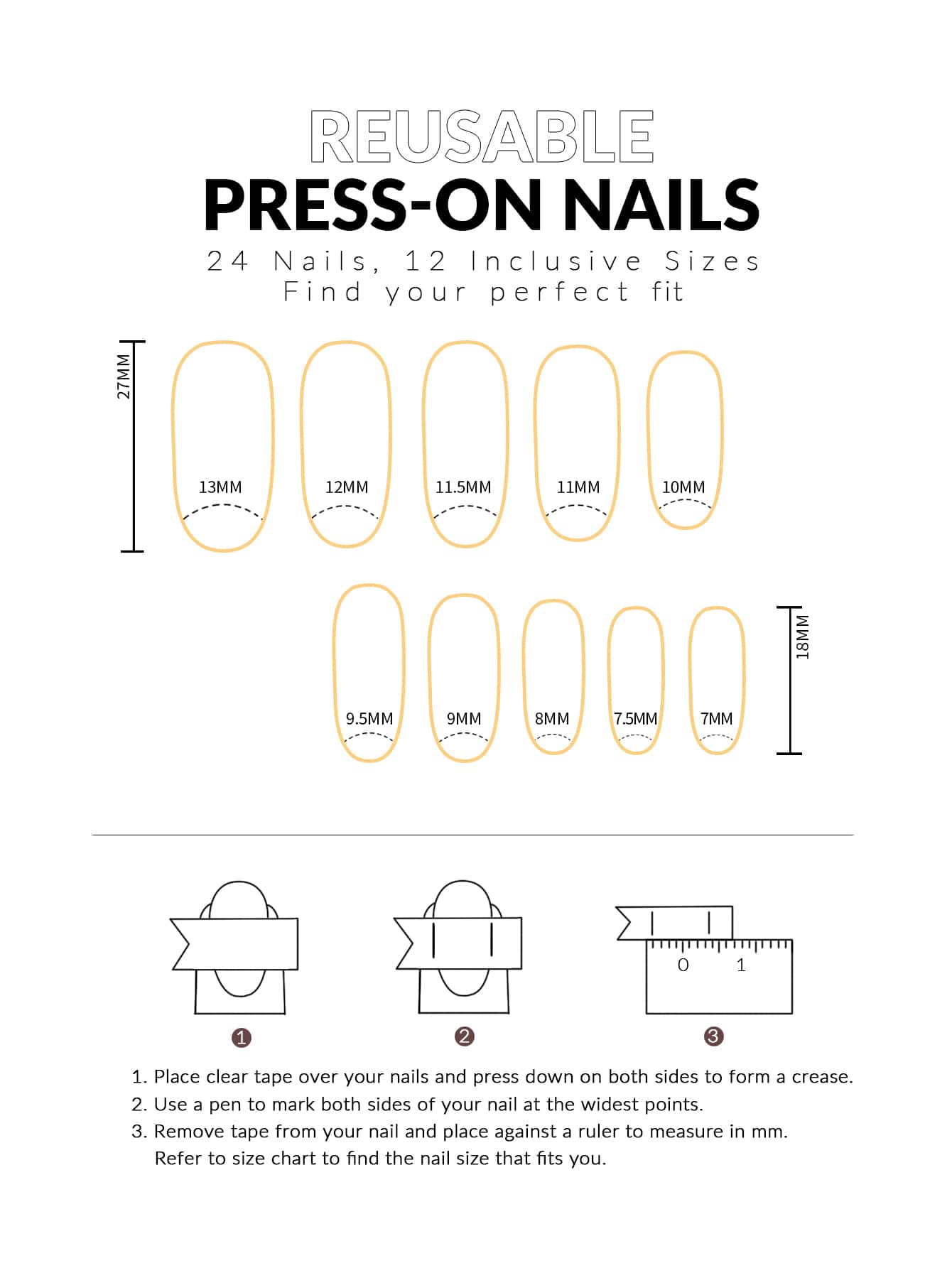 REUSABLE
PRESS-ON NAILS
24 Nails, 12 Inclusive Sizes
Find your perfect fit

27MM

13MM 12MM 11.5MM 11MM 10MM

9.5MM 9MM 8MM 7.5MM 7MM

18MM

0 1

1 2 3

1. Place clear tape over your nails and press down on both sides to form a crease.
2. Use a pen to mark both sides of your nail at the widest points.
3. Remove tape from your nail and place against a ruler to measure in mm. Refer to size chart to find the nail size that fits you.