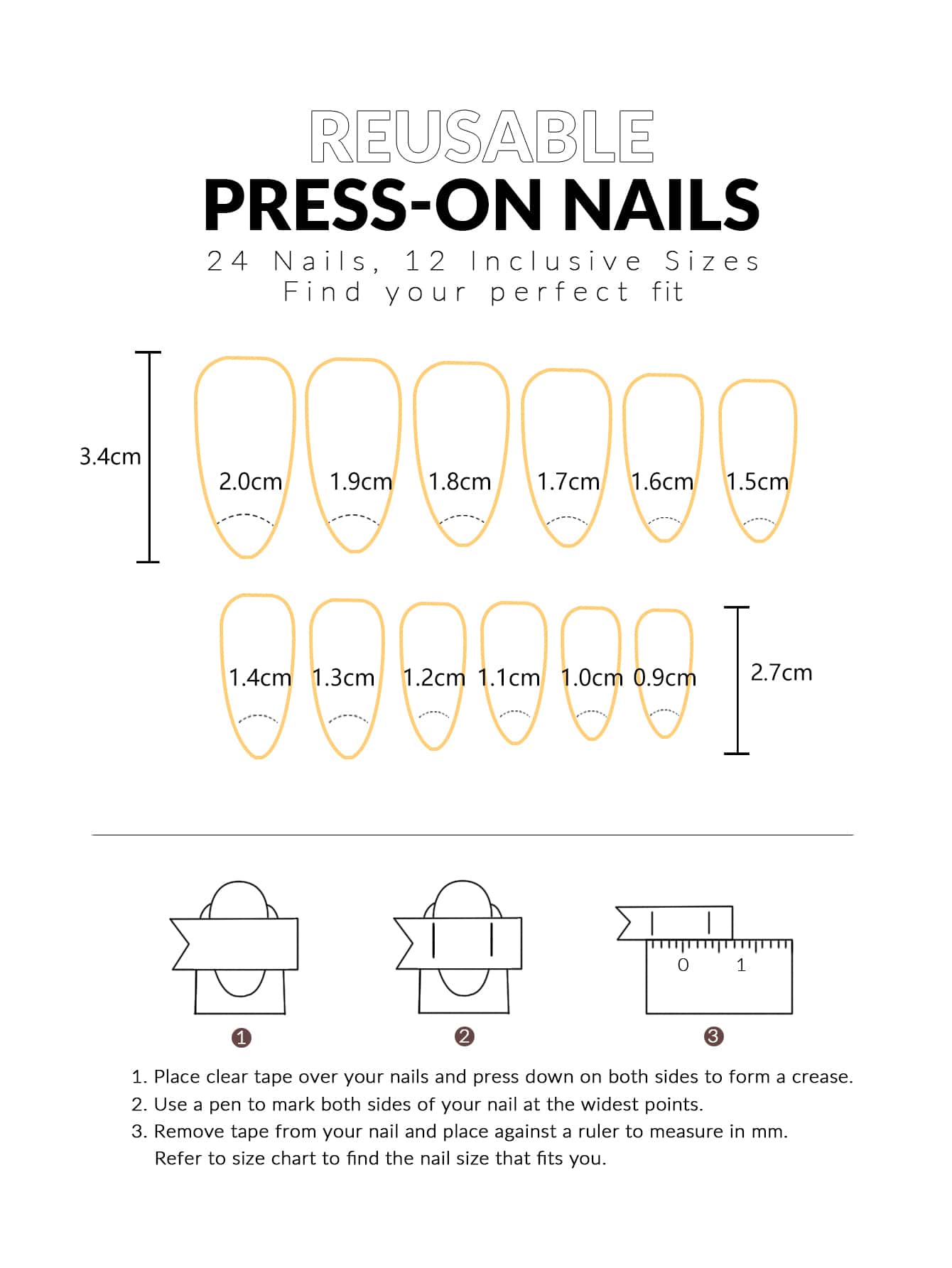 REUSABLE
PRESS-ON NAILS
24 Nails, 12 Inclusive Sizes
Find your perfect fit

3.4cm
2.0cm 1.9cm 1.8cm 1.7cm 1.6cm 1.5cm

1.4cm 1.3cm 1.2cm 1.1cm 1.0cm 0.9cm
2.7cm

0 1

1 2 3

1. Place clear tape over your nails and press down on both sides to form a crease.
2. Use a pen to mark both sides of your nail at the widest points.
3. Remove tape from your nail and place against a ruler to measure in mm. Refer to size chart to find the nail size that fits you.