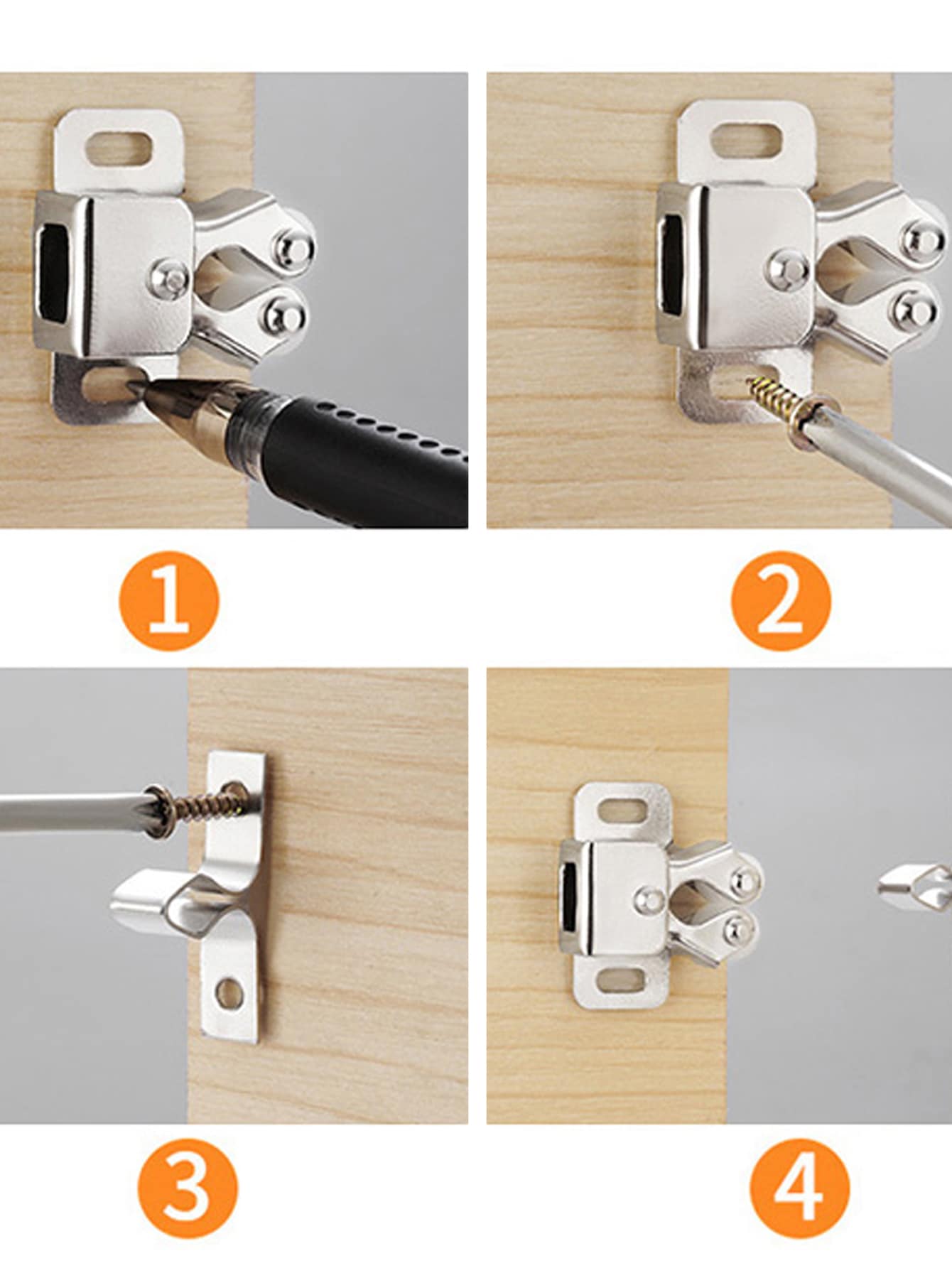 1

2

3

4