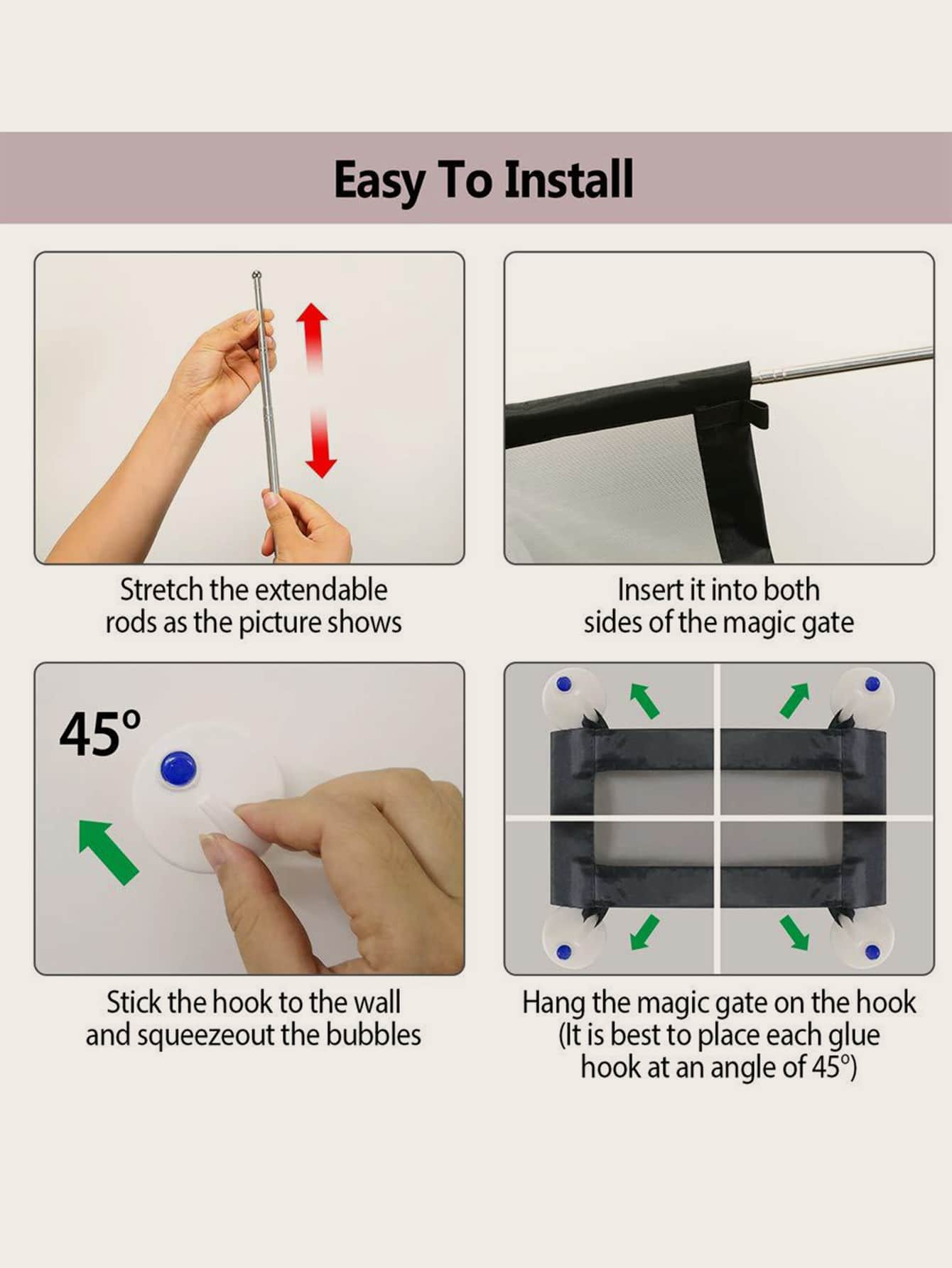 Easy To Install

Stretch the extendable rods as the picture shows

Insert it into both sides of the magic gate

45°

Stick the hook to the wall and squeezeout the bubbles

Hang the magic gate on the hook (It is best to place each glue hook at an angle of 45°)