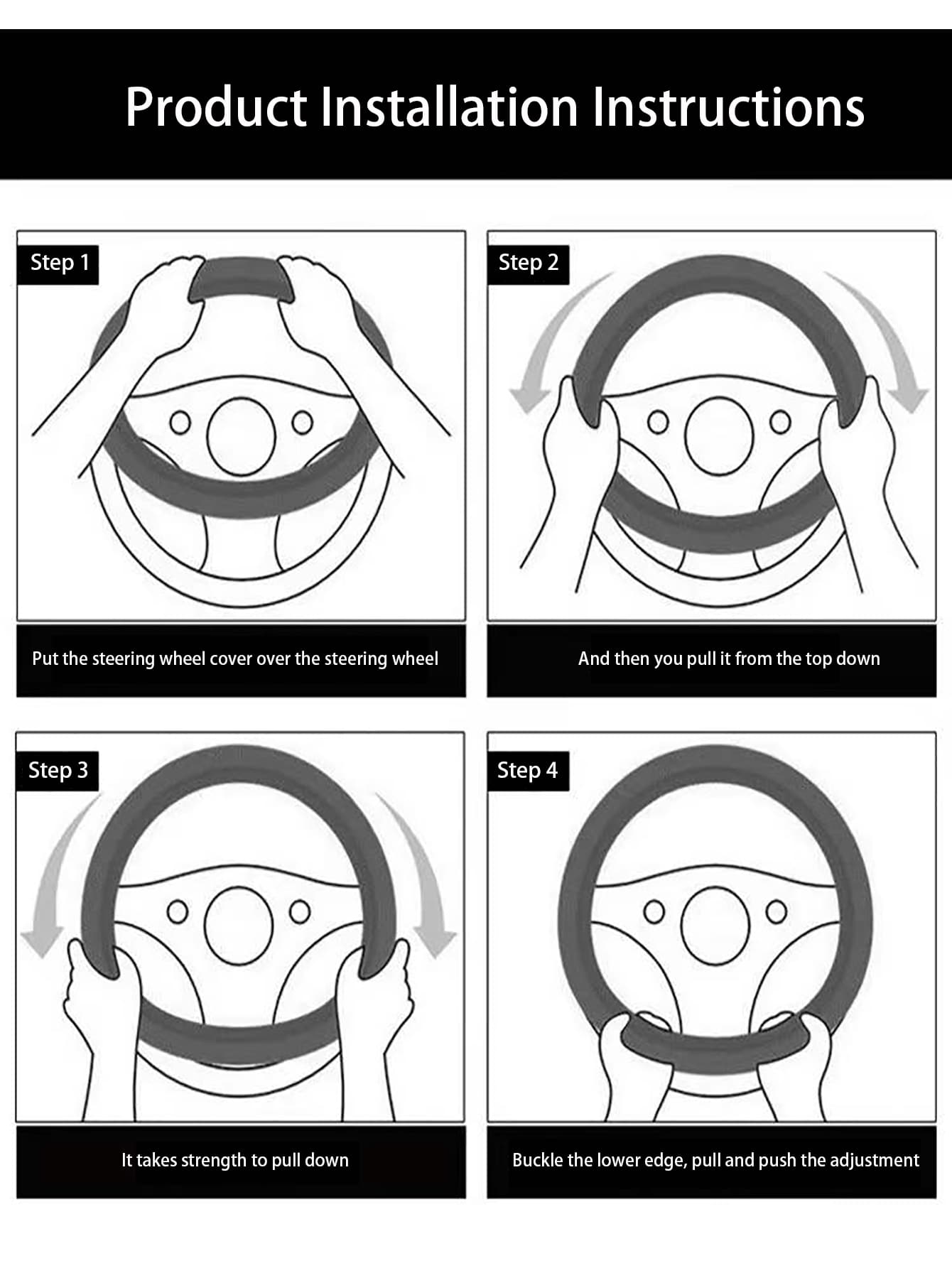 Product Installation Instructions

Step 1

Put the steering wheel cover over the steering wheel

Step 2

And then you pull it from the top down

Step 3

It takes strength to pull down

Step 4

Buckle the lower edge, pull and push the adjustment