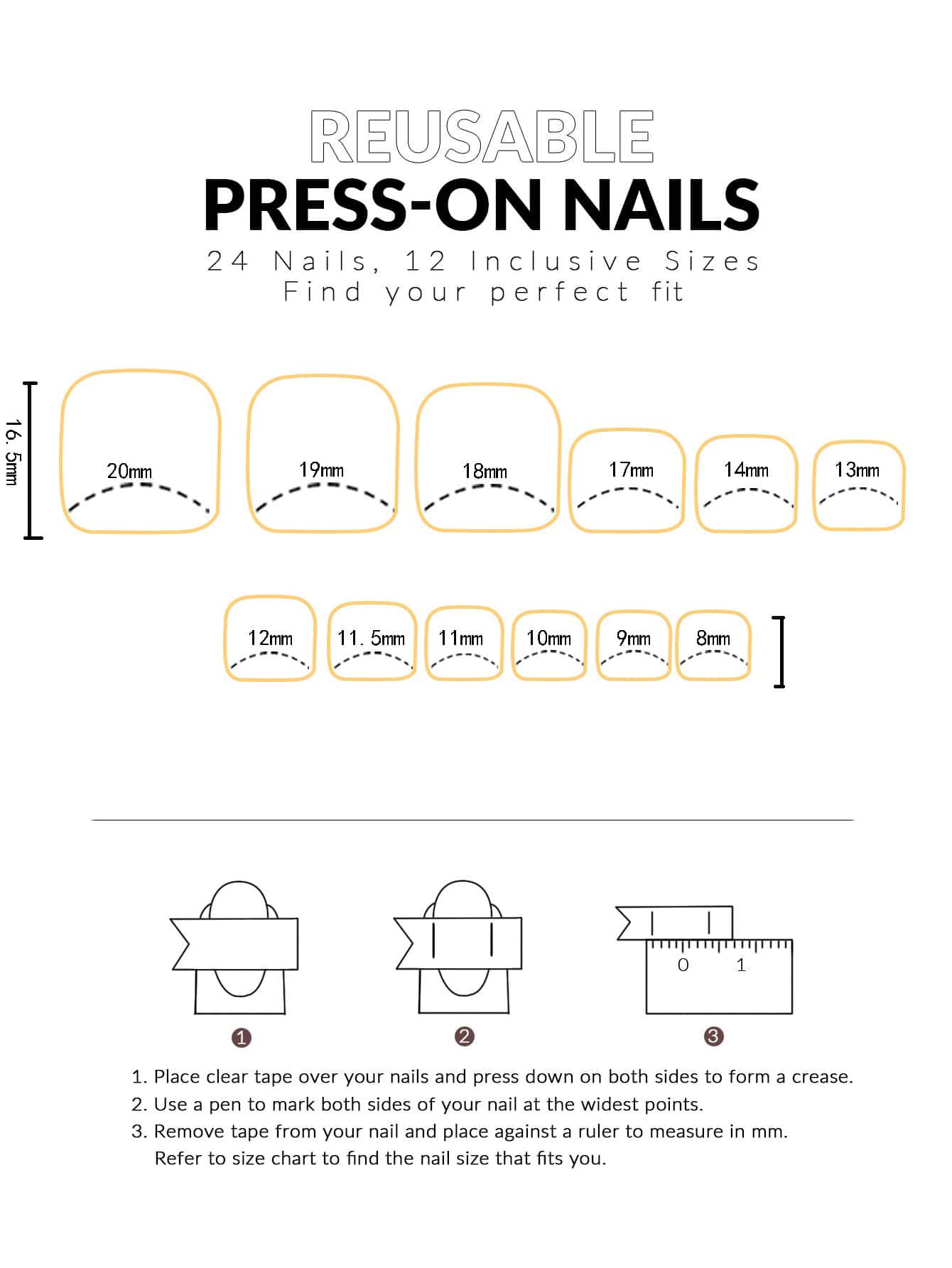 REUSABLE
PRESS-ON NAILS
24 Nails, 12 Inclusive Sizes
Find your perfect fit

16. 5mm

20mm 19mm 18mm 17mm 14mm 13mm

12mm 11. 5mm 11mm 10mm 9mm 8mm

0 1

1

2

3

1. Place clear tape over your nails and press down on both sides to form a crease.
2. Use a pen to mark both sides of your nail at the widest points.
3. Remove tape from your nail and place against a ruler to measure in mm. Refer to size chart to find the nail size that fits you.