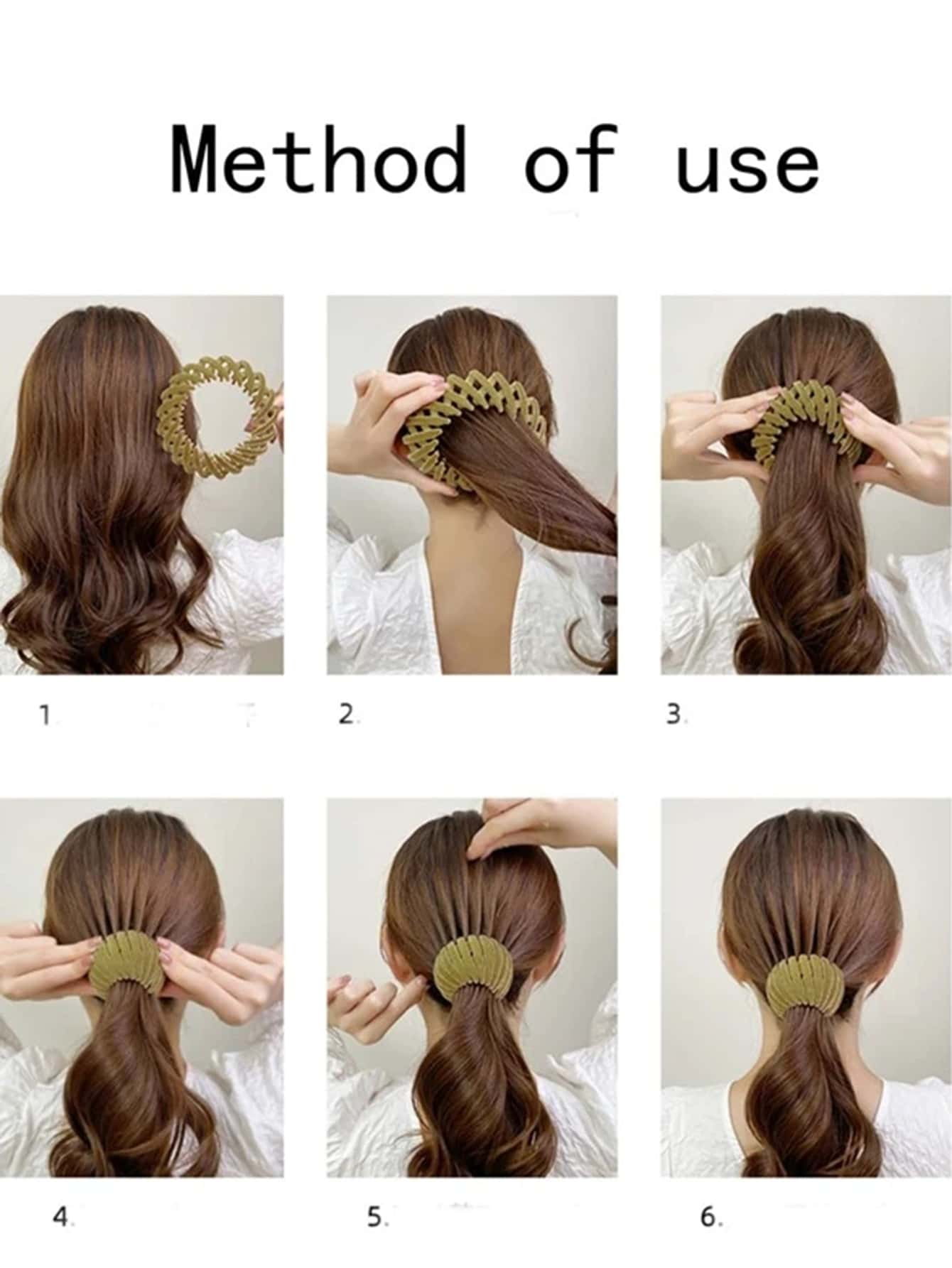 Method of use

1.

2.

3.

4.

5.

6.