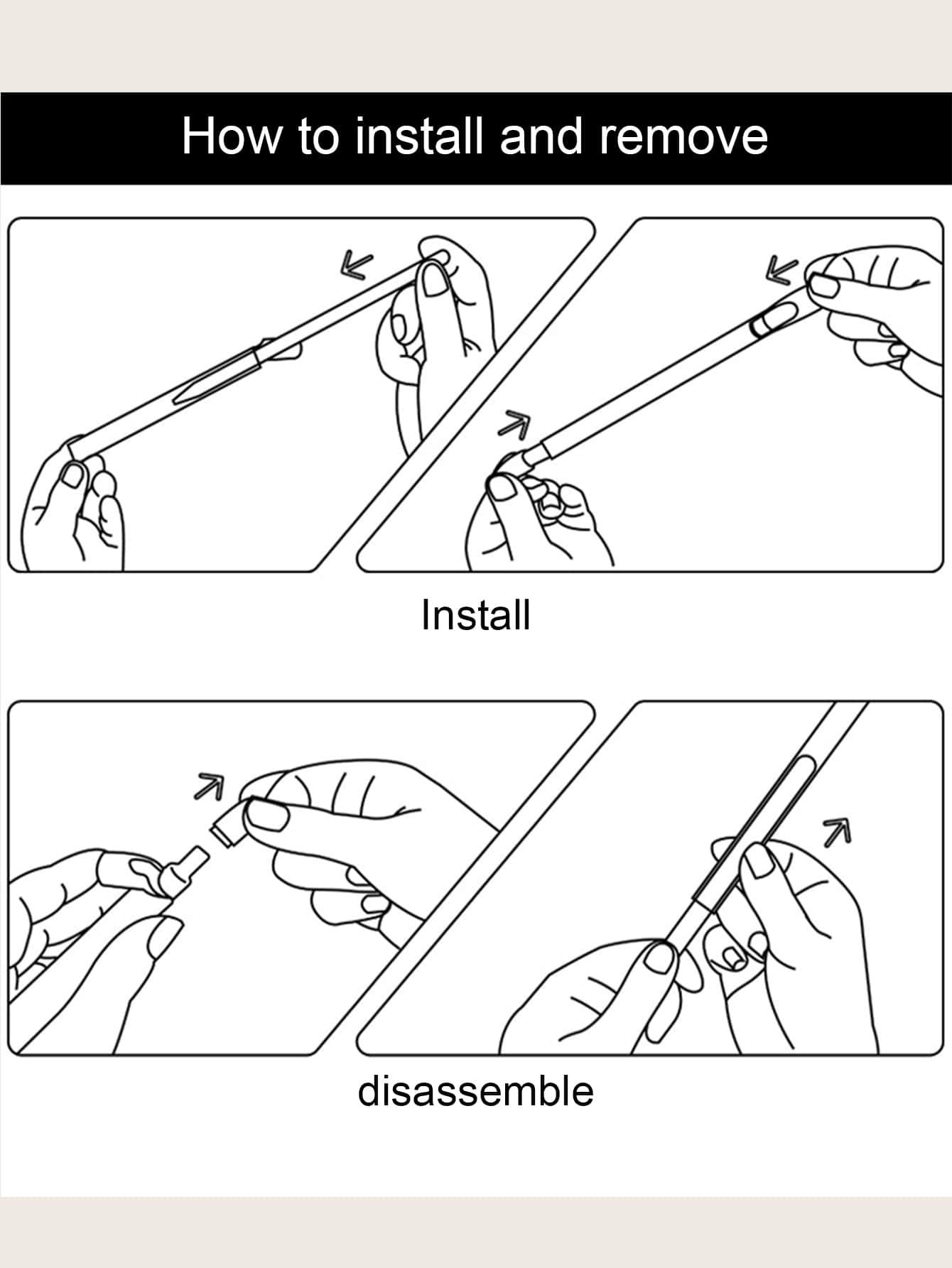 How to install and remove

Install

disassemble