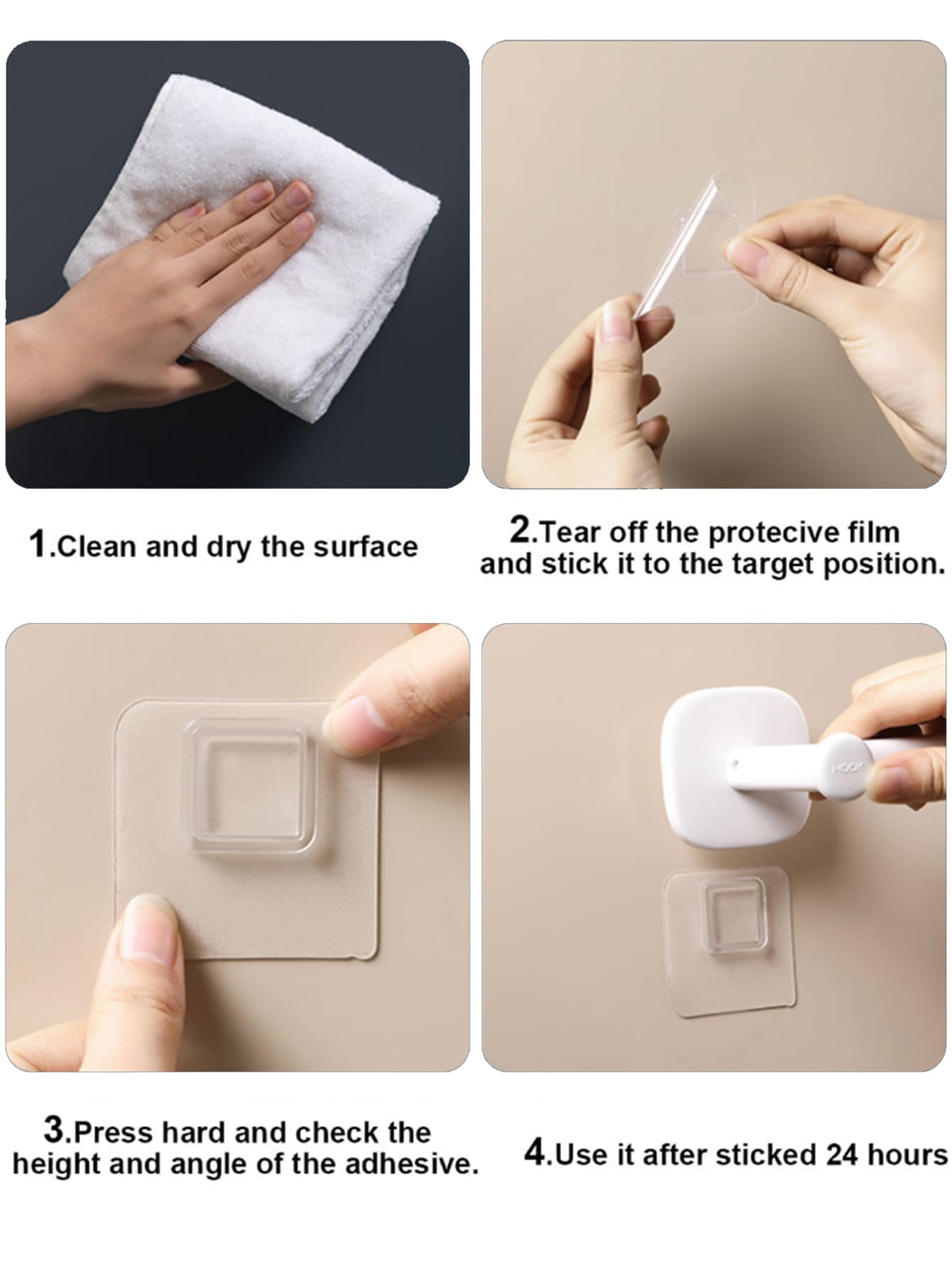 1.Clean and dry the surface

2.Tear off the protecive film and stick it to the target position.

HOOK

3.Press hard and check the height and angle of the adhesive.

4.Use it after sticked 24 hours