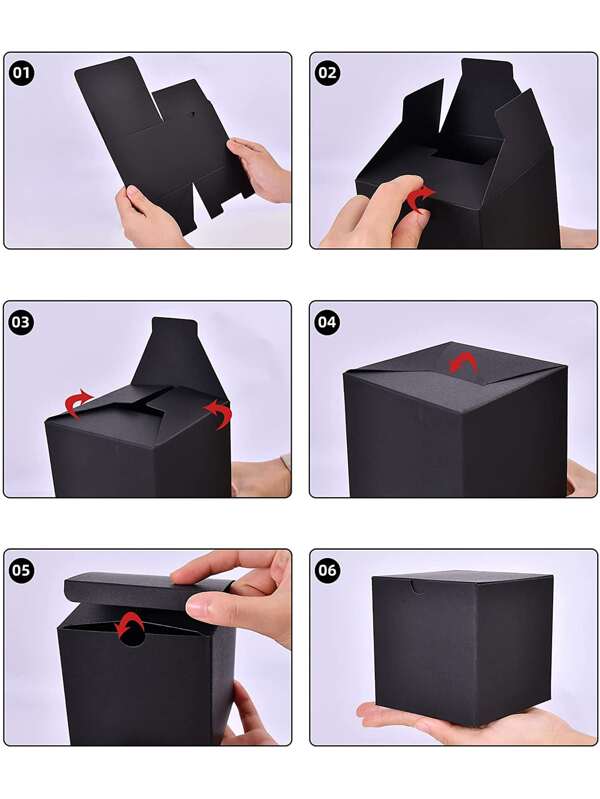 01

02

03

04

05

06