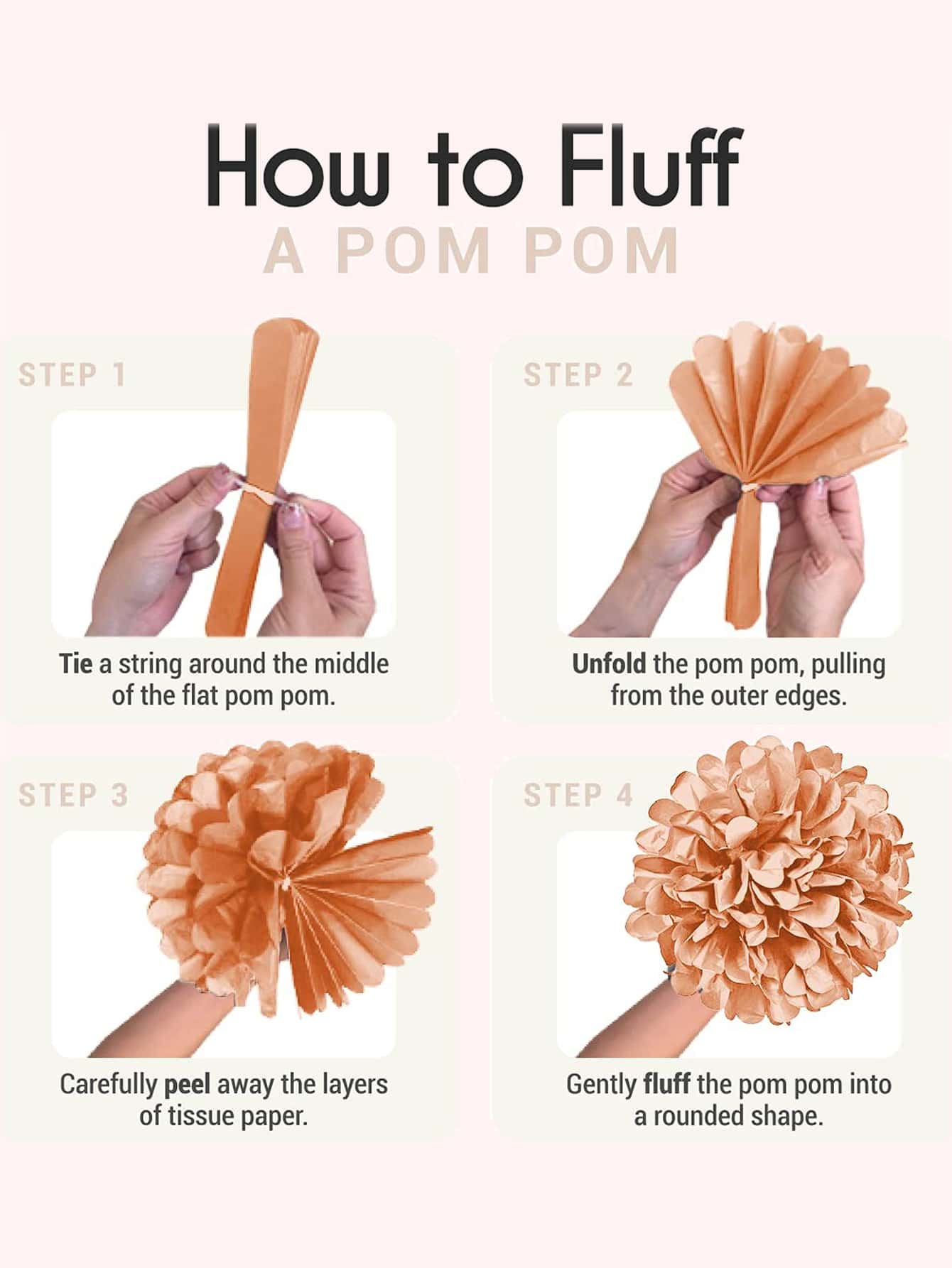 How to Fluff

A POM POM

STEP 1

Tie a string around the middle of the flat pom pom.

STEP 2

Unfold the pom pom, pulling from the outer edges.

STEP 3

Carefully peel away the layers of tissue paper.

STEP 4

Gently fluff the pom pom into a rounded shape.