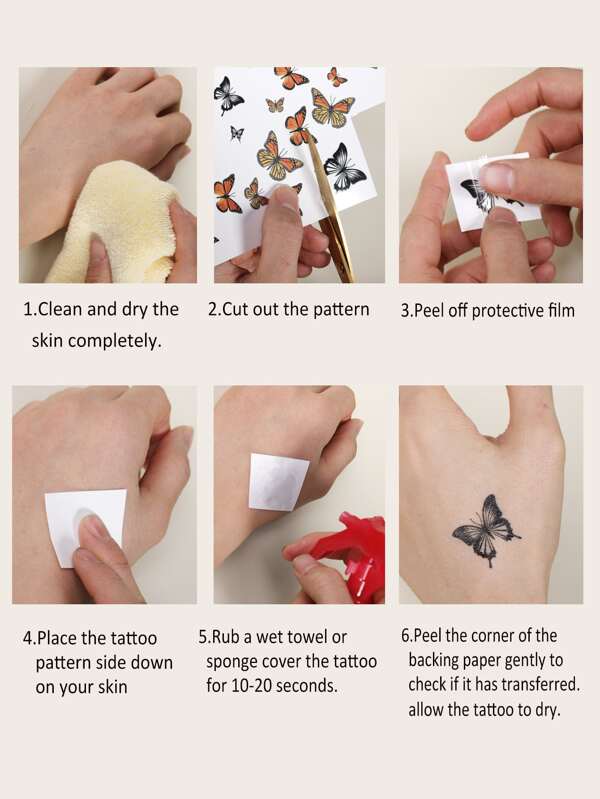 1.Clean and dry the skin completely.

2.Cut out the pattern

3.Peel off protective film

4.Place the tattoo pattern side down on your skin

5.Rub a wet towel or sponge cover the tattoo for 10-20 seconds.

6.Peel the corner of the backing paper gently to check if it has transferred. allow the tattoo to dry.