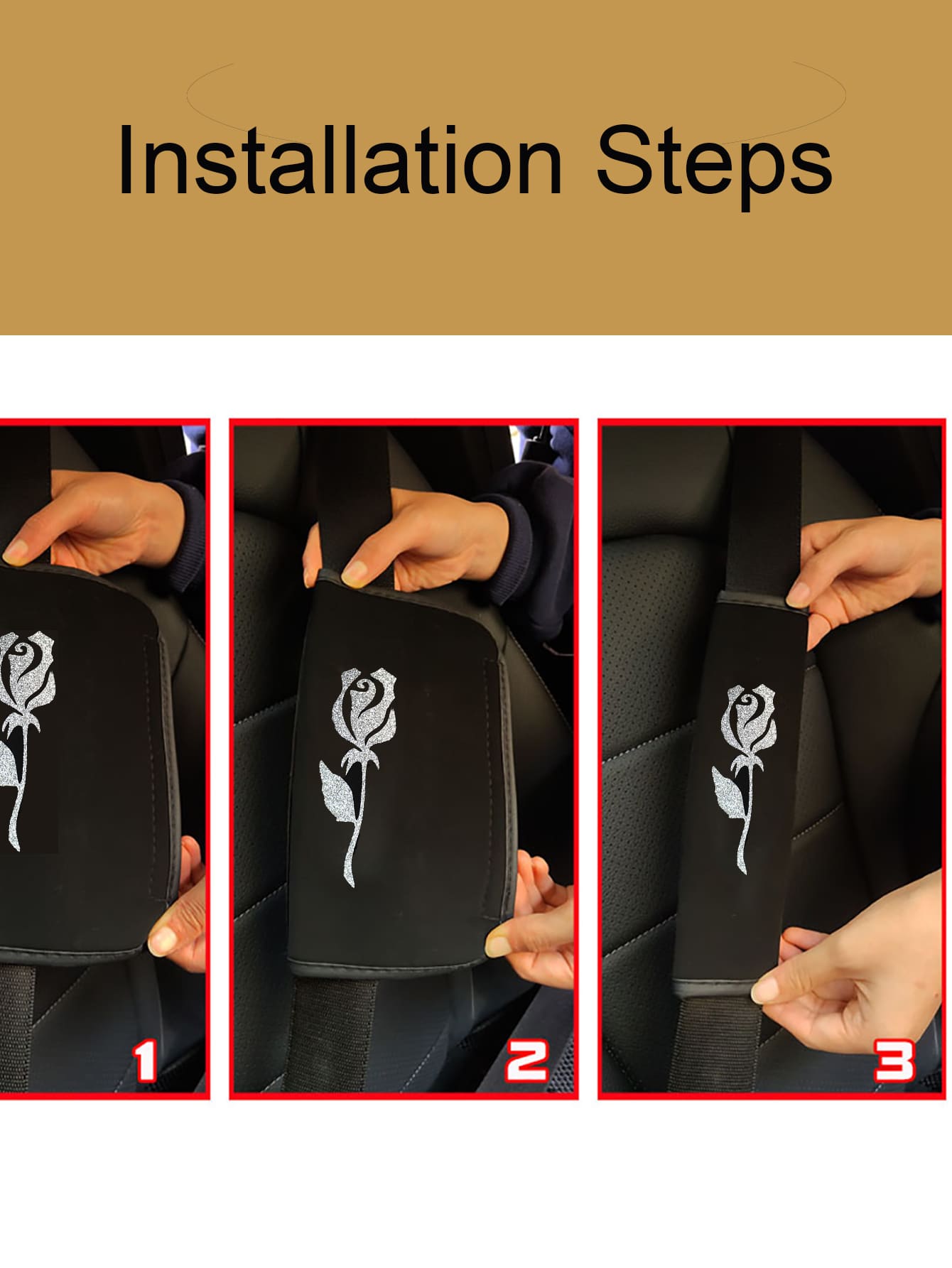 Installation Steps

1

2

3