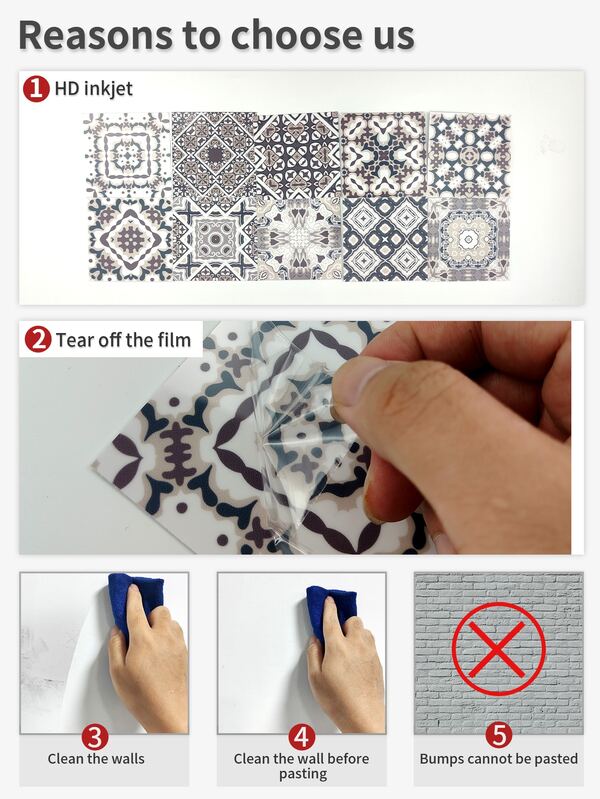 Reasons to choose us

1 HD inkjet

2 Tear off the film

3
Clean the walls

4
Clean the wall before pasting

5
Bumps cannot be pasted