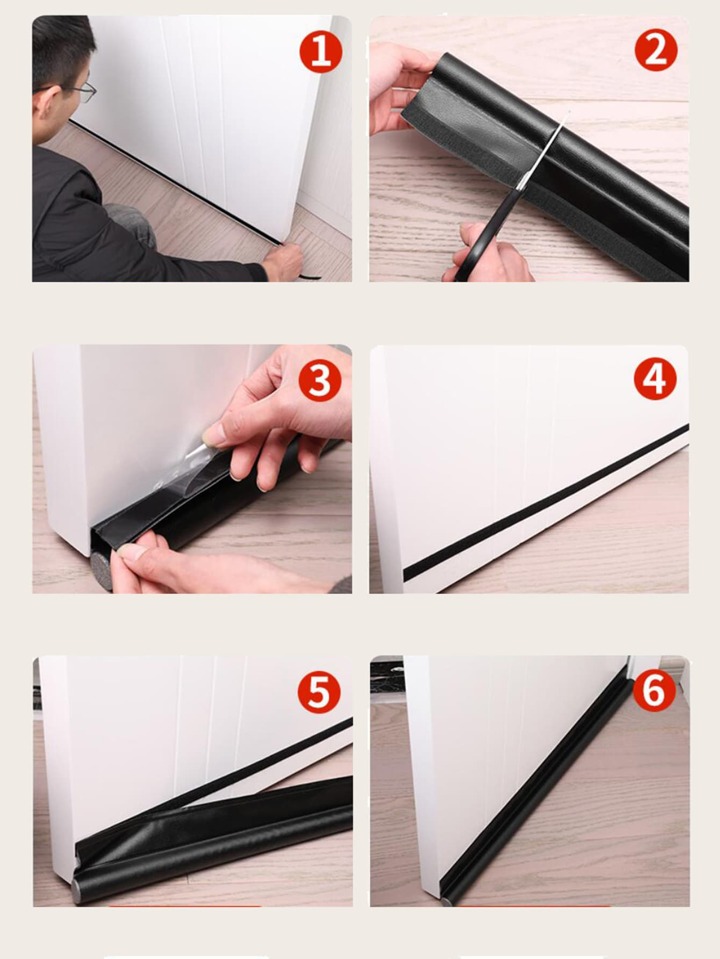 1
2
3
4
5
6