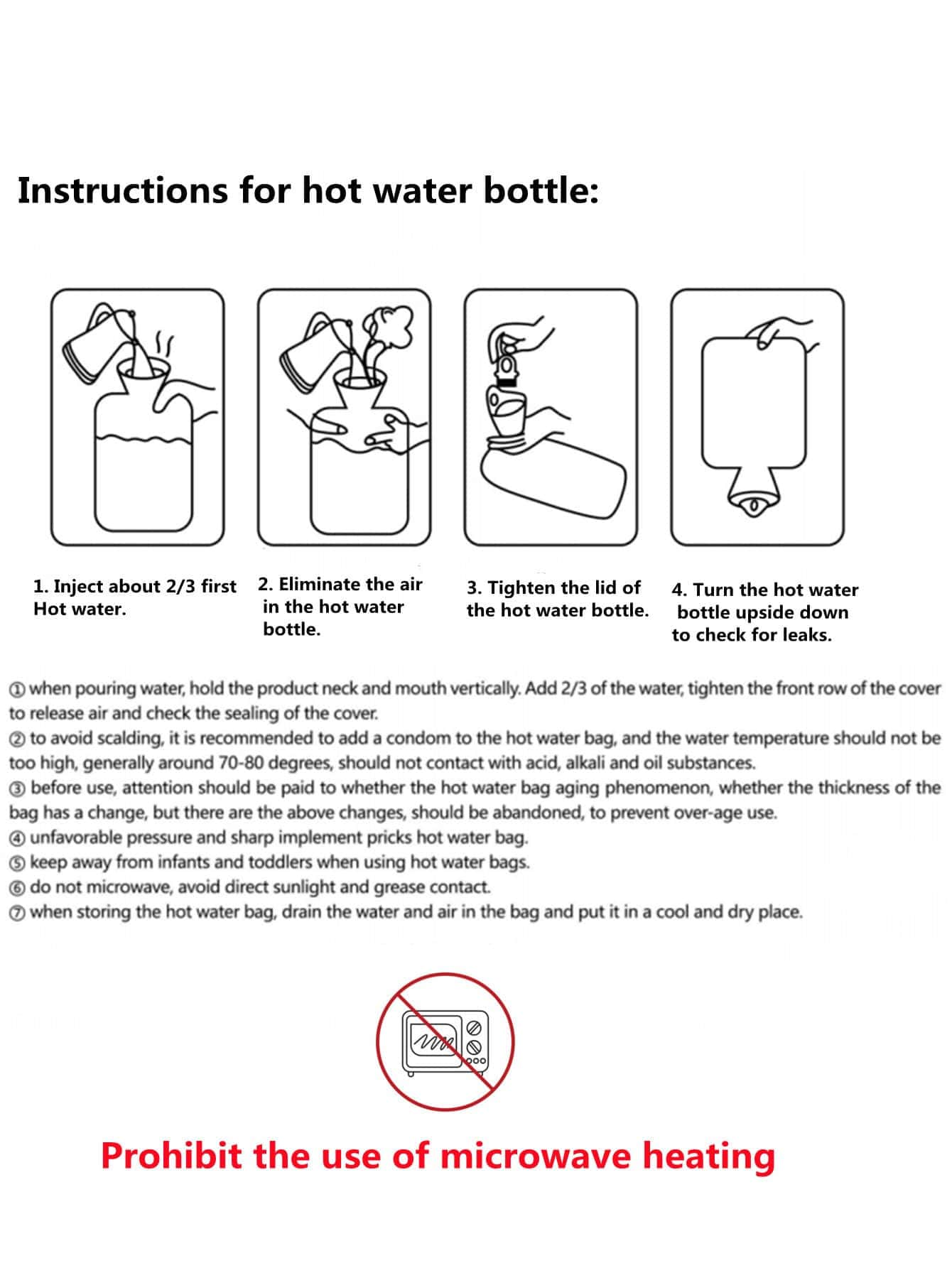 Instructions for hot water bottle:

1. Inject about 2/3 first Hot water.

2. Eliminate the air in the hot water bottle.

3. Tighten the lid of the hot water bottle.

4. Turn the hot water bottle upside down to check for leaks.

① when pouring water, hold the product neck and mouth vertically. Add 2/3 of the water, tighten the front row of the cover to release air and check the sealing of the cover.
② to avoid scalding, it is recommended to add a condom to the hot water bag, and the water temperature should not be too high, generally around 70-80 degrees, should not contact with acid, alkali and oil substances.
③ before use, attention should be paid to whether the hot water bag aging phenomenon, whether the thickness of the bag has a change, but there are the above changes, should be abandoned, to prevent over-age use.
④ unfavorable pressure and sharp implement pricks hot water bag.
⑤ keep away from infants and toddlers when using hot water bags.
⑥ do not microwave, avoid direct sunlight and grease contact.
⑦ when storing the hot water bag, drain the water and air in the bag and put it in a cool and dry place.

Prohibit the use of microwave heating