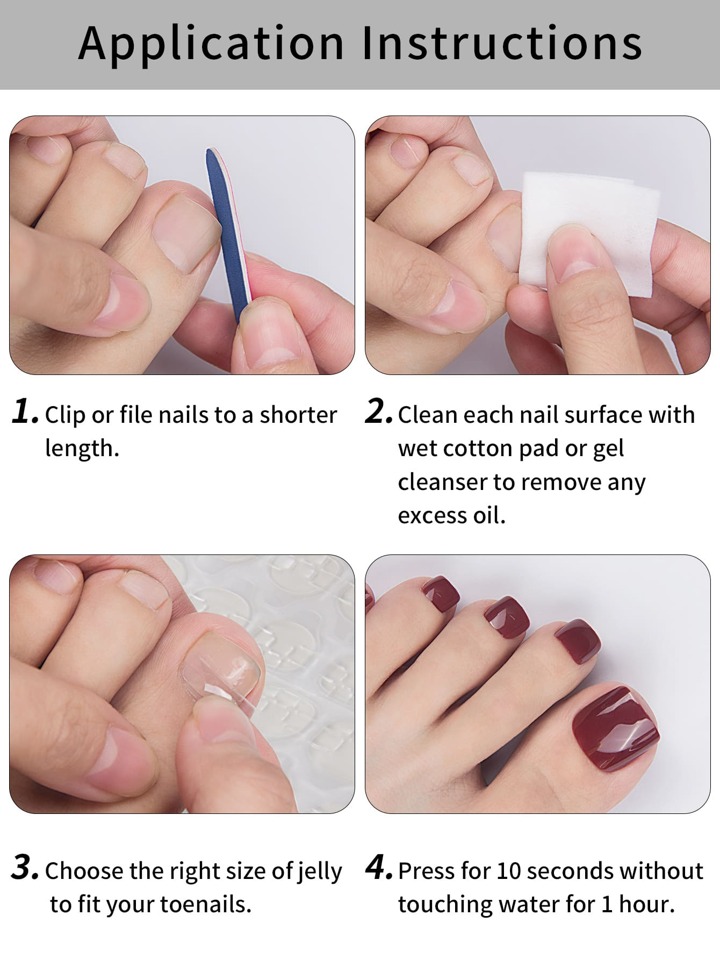 Application Instructions

1. Clip or file nails to a shorter length.

2. Clean each nail surface with wet cotton pad or gel cleanser to remove any excess oil.

3. Choose the right size of jelly to fit your toenails.

4. Press for 10 seconds without touching water for 1 hour.