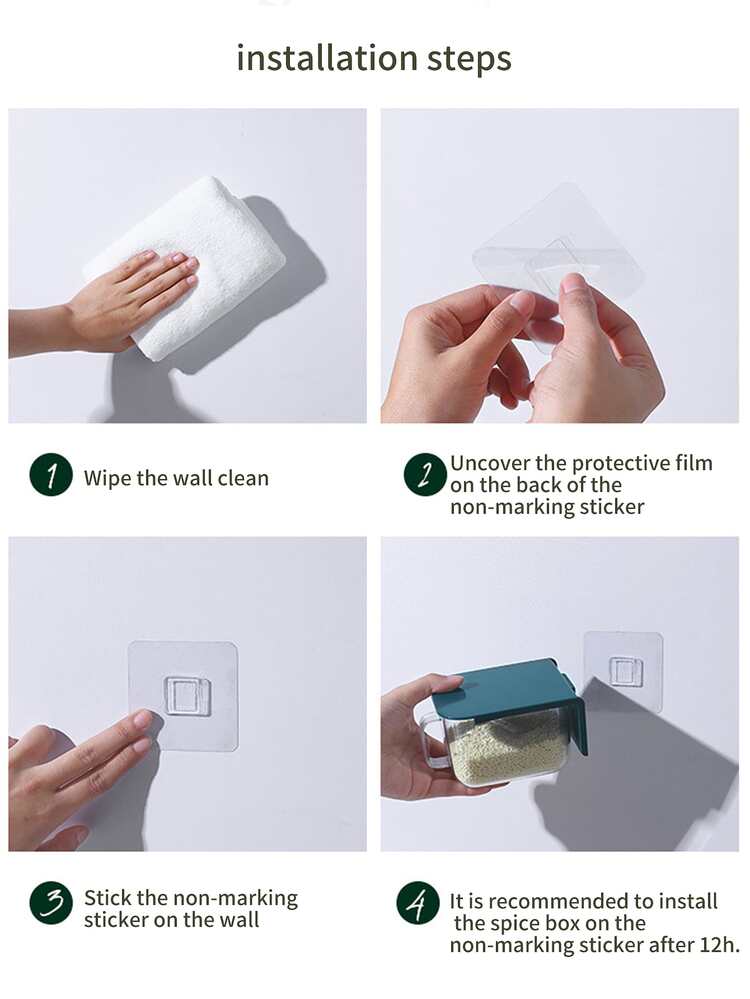 installation steps

1 Wipe the wall clean

2 Uncover the protective film on the back of the non-marking sticker

3 Stick the non-marking sticker on the wall

4 It is recommended to install the spice box on the non-marking sticker after 12h.