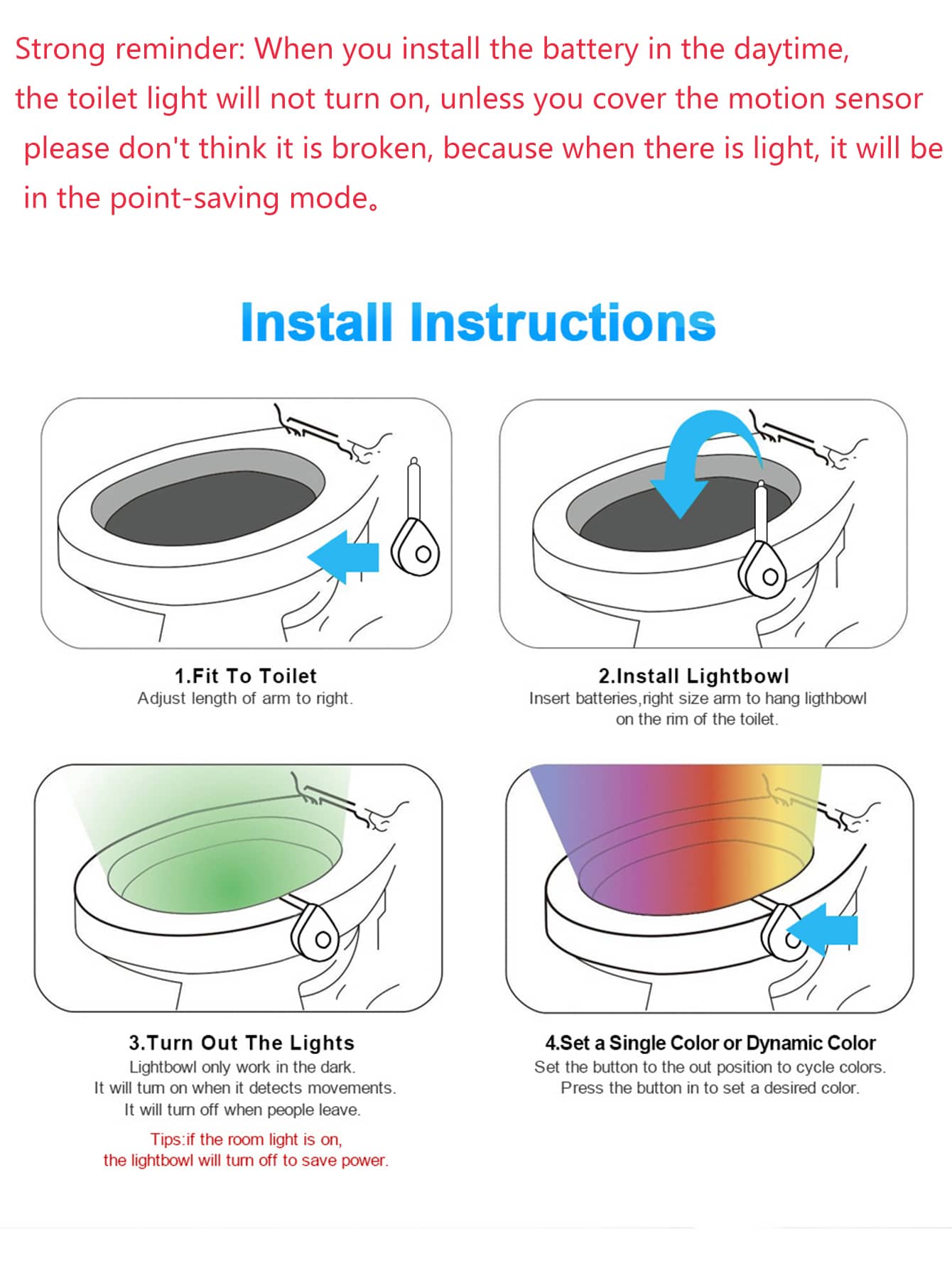 Strong reminder: When you install the battery in the daytime, the toilet light will not turn on, unless you cover the motion sensor please don't think it is broken, because when there is light, it will be in the point-saving mode。

Install Instructions

1.Fit To Toilet
Adjust length of arm to right.

2.Install Lightbowl
Insert batteries,right size arm to hang ligthbowl on the rim of the toilet.

3.Turn Out The Lights
Lightbowl only work in the dark.
It will turn on when it detects movements.
It will turn off when people leave.

Tips:if the room light is on, the lightbowl will turn off to save power.

4.Set a Single Color or Dynamic Color
Set the button to the out position to cycle colors.
Press the button in to set a desired color.