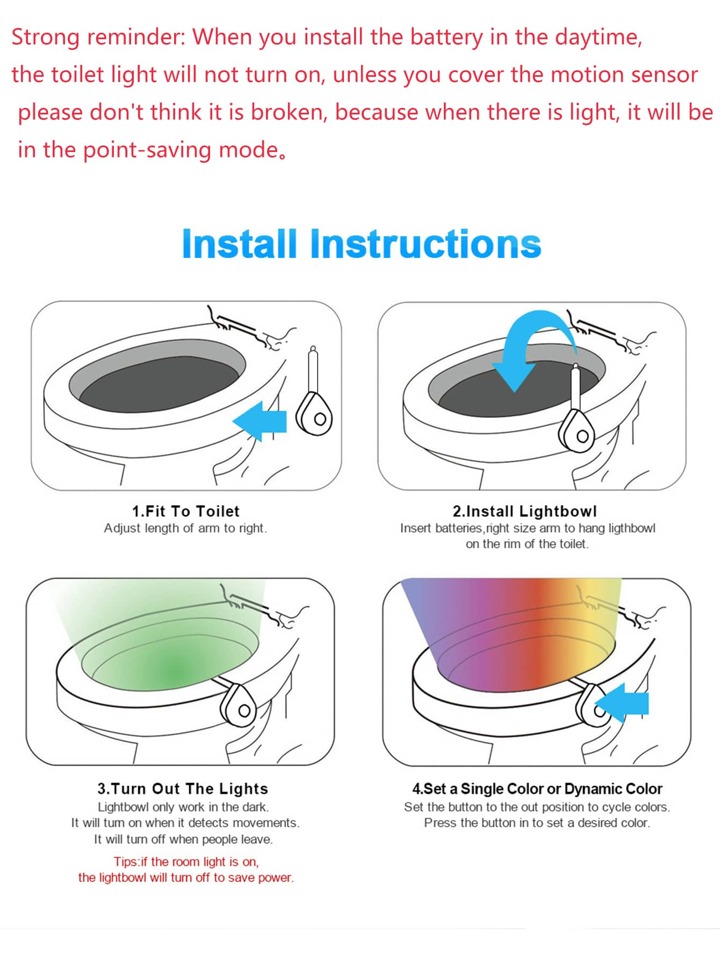 Strong reminder: When you install the battery in the daytime, the toilet light will not turn on, unless you cover the motion sensor please don't think it is broken, because when there is light, it will be in the point-saving mode。

Install Instructions

1.Fit To Toilet
Adjust length of arm to right.

2.Install Lightbowl
Insert batteries,right size arm to hang ligthbowl on the rim of the toilet.

3.Turn Out The Lights
Lightbowl only work in the dark.
It will turn on when it detects movements.
It will turn off when people leave.
Tips:if the room light is on, the lightbowl will turn off to save power.

4.Set a Single Color or Dynamic Color
Set the button to the out position to cycle colors.
Press the button in to set a desired color.